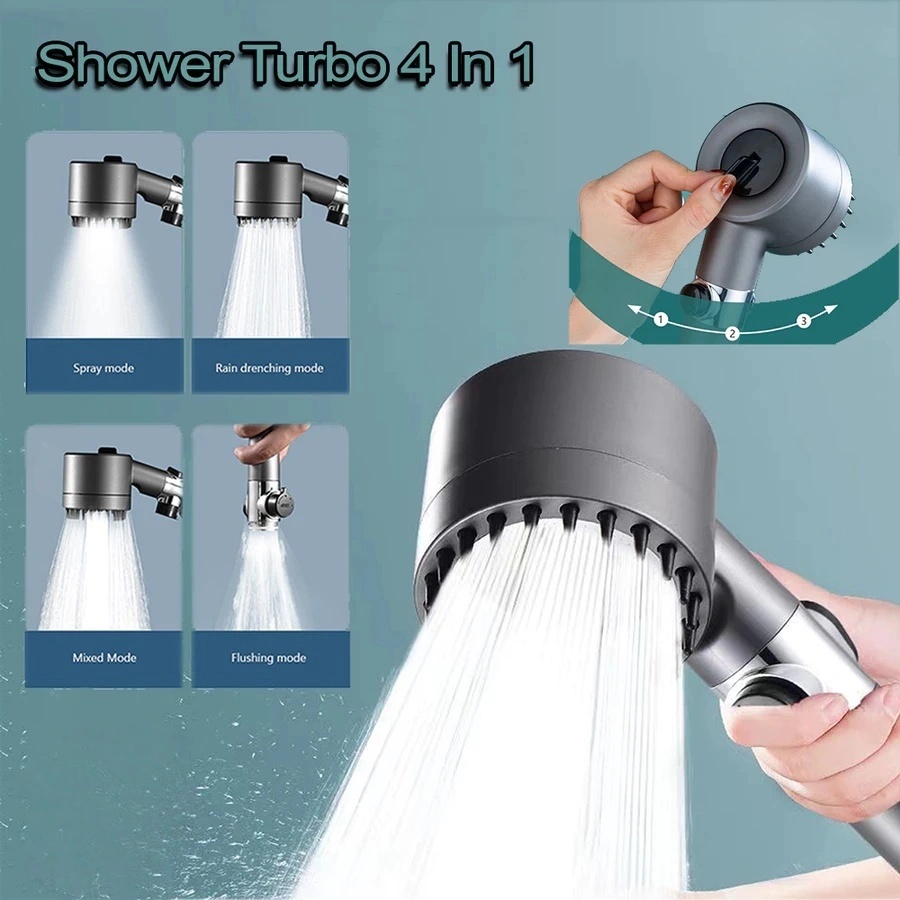 Shower Turbo 4 In 1

Spray mode

Rain drenching mode

1 2 3

Mixed Mode

Flushing mode