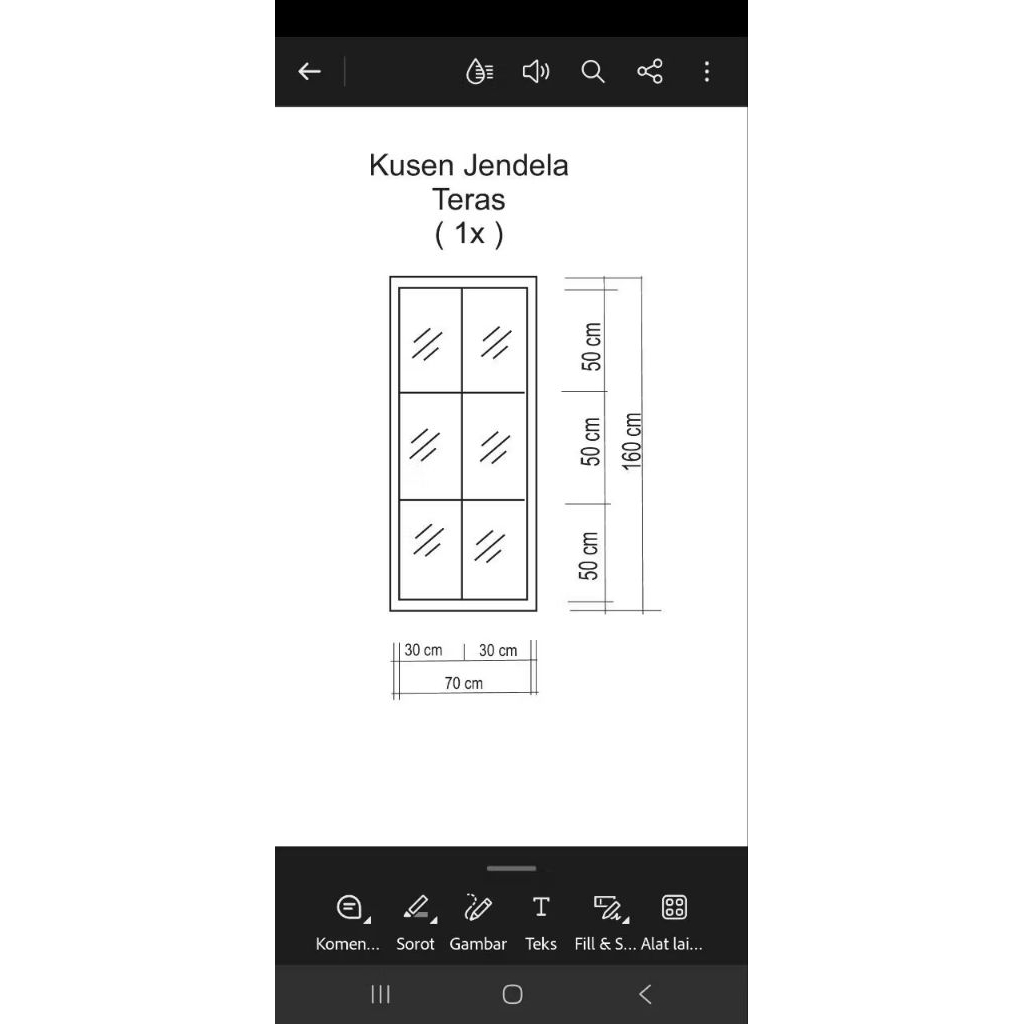 Kusen Jendela
Teras
( 1x )

50 cm
50 cm
50 cm
160 cm

30 cm
30 cm
70 cm

Komen... Sorot Gambar Teks Fill & S... Alat lai...