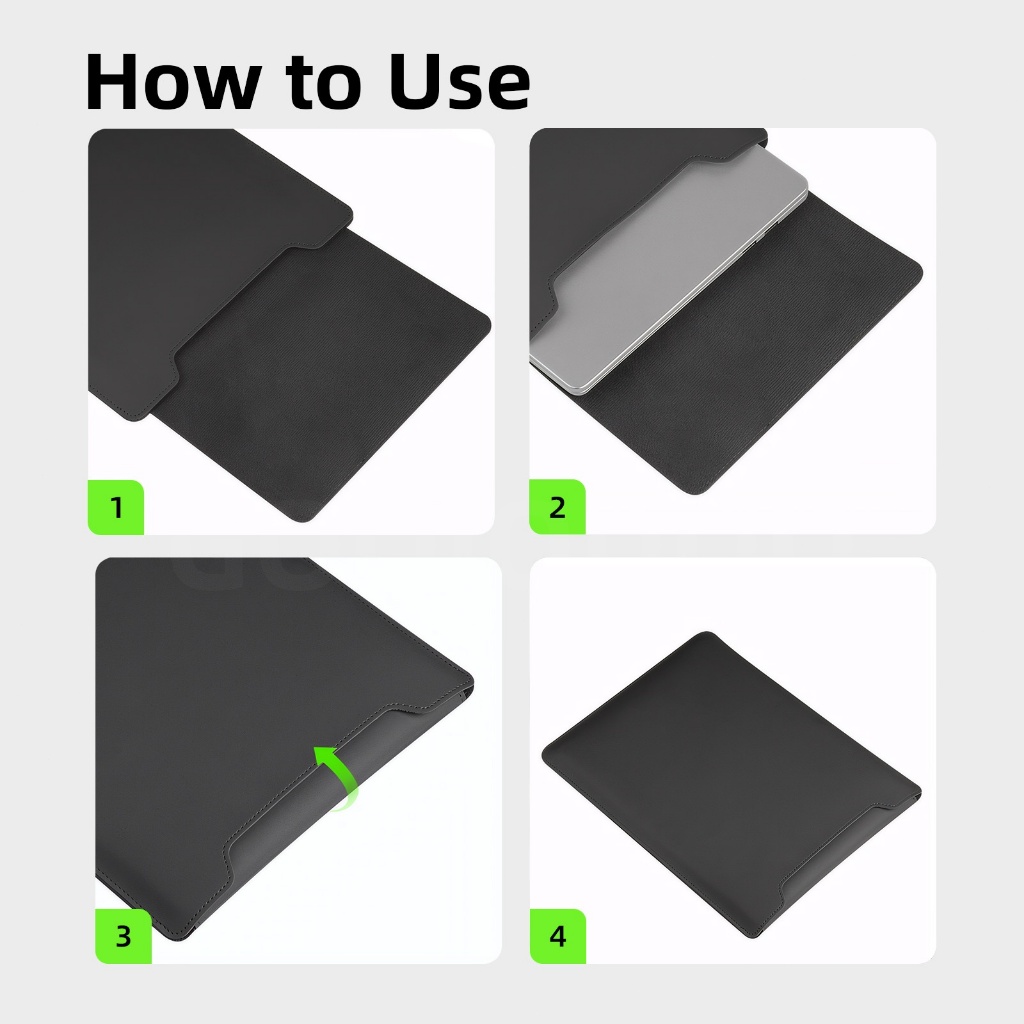 How to Use

1

2

3

4