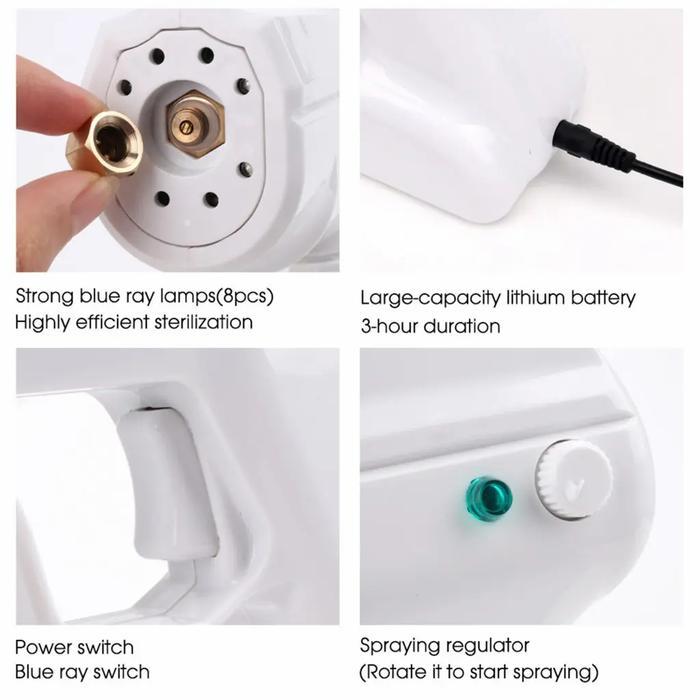 Strong blue ray lamps(8pcs)
Highly efficient sterilization

Large-capacity lithium battery
3-hour duration

Power switch
Blue ray switch

Spraying regulator
(Rotate it to start spraying)