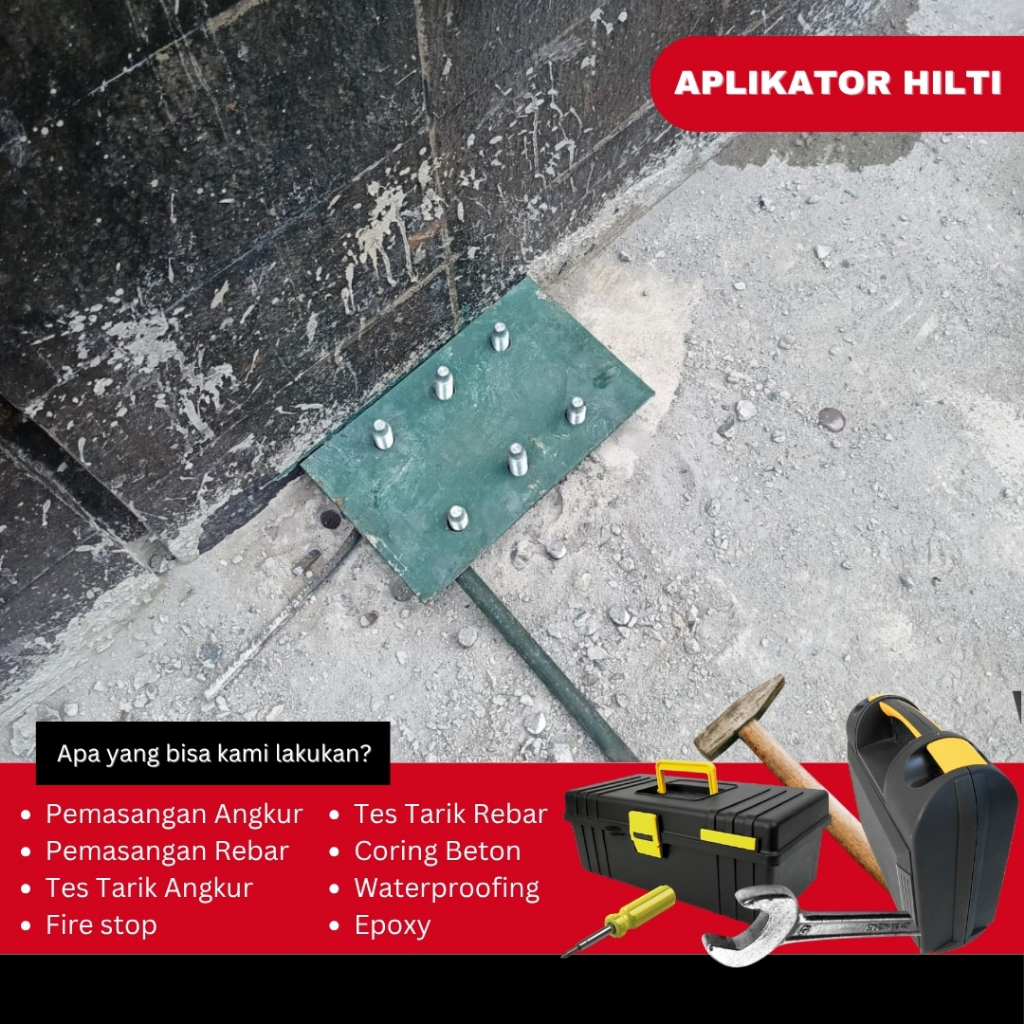 APLIKATOR HILTI

Apa yang bisa kami lakukan?

- Pemasangan Angkur
- Pemasangan Rebar
- Tes Tarik Angkur
- Fire stop

- Tes Tarik Rebar
- Coring Beton
- Waterproofing
- Epoxy