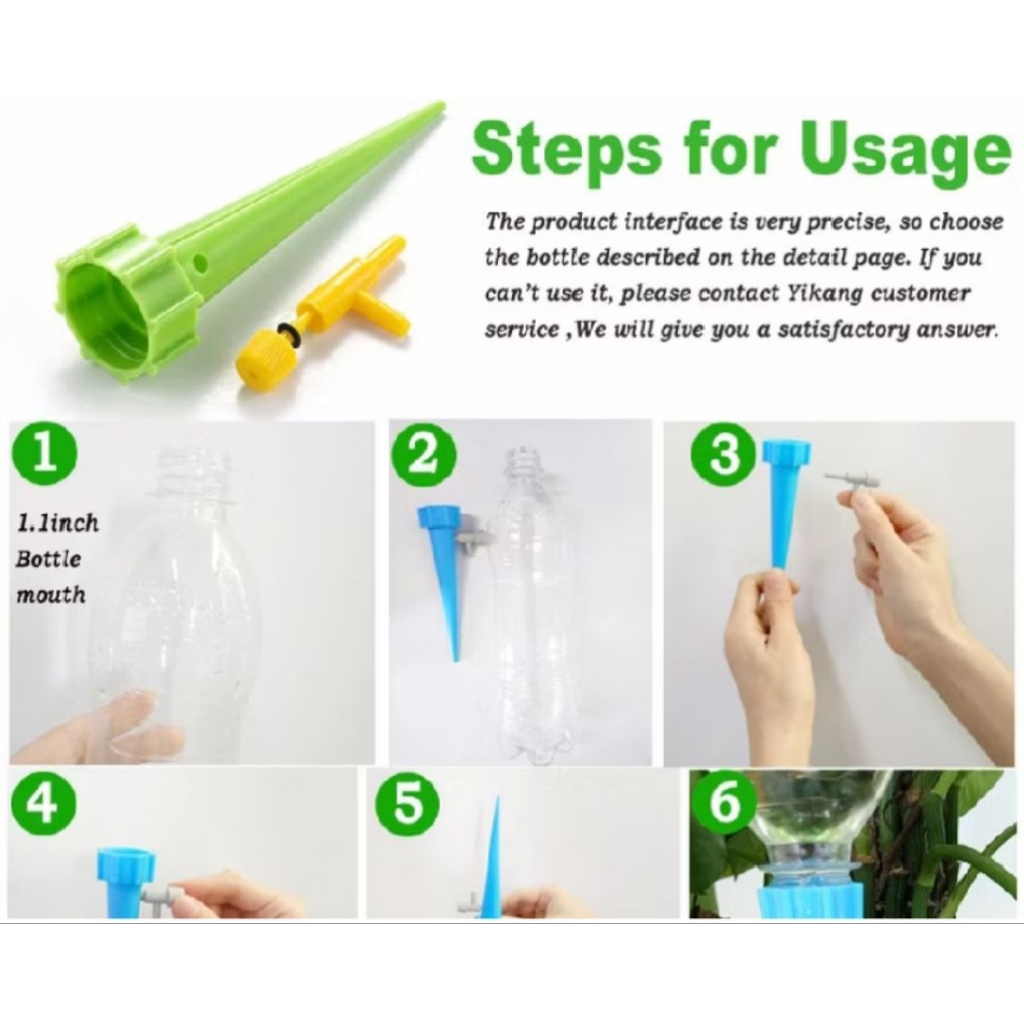 Steps for Usage

The product interface is very precise, so choose the bottle described on the detail page. If you can't use it, please contact Yikang customer service ,We will give you a satisfactory answer.

1

1.1inch Bottle mouth

2

3

4

5

6