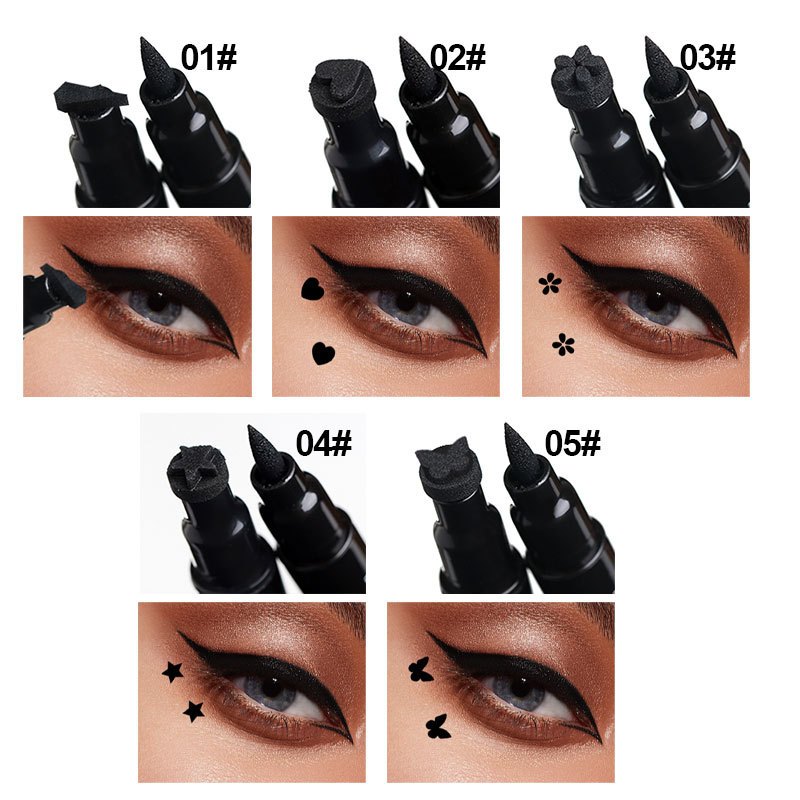 01#

02#

03#

04#

05#