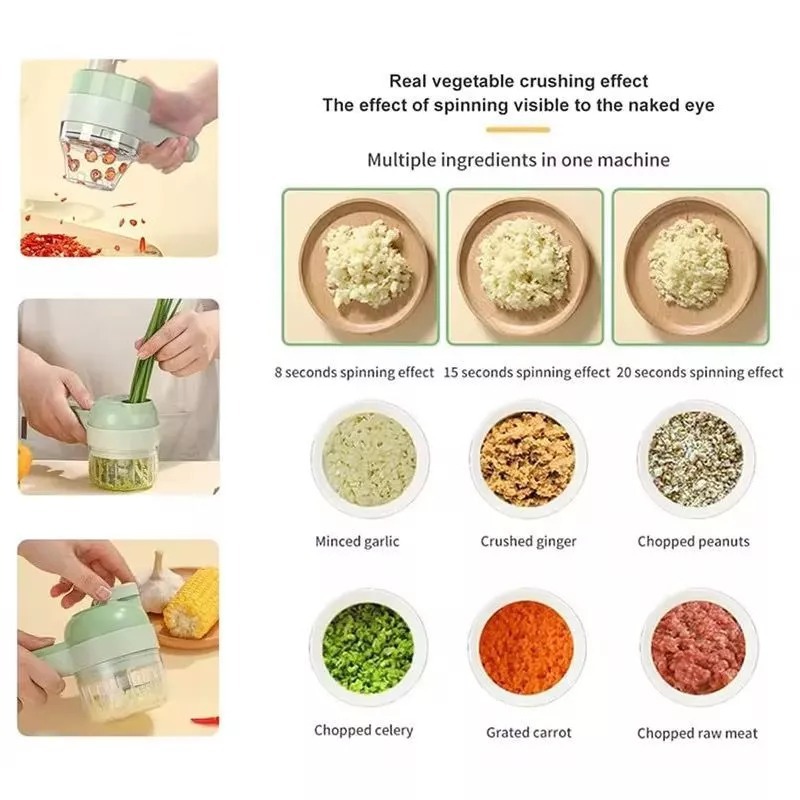 Real vegetable crushing effect
The effect of spinning visible to the naked eye

Multiple ingredients in one machine

8 seconds spinning effect

15 seconds spinning effect

20 seconds spinning effect

Minced garlic

Crushed ginger

Chopped peanuts

Chopped celery

Grated carrot

Chopped raw meat