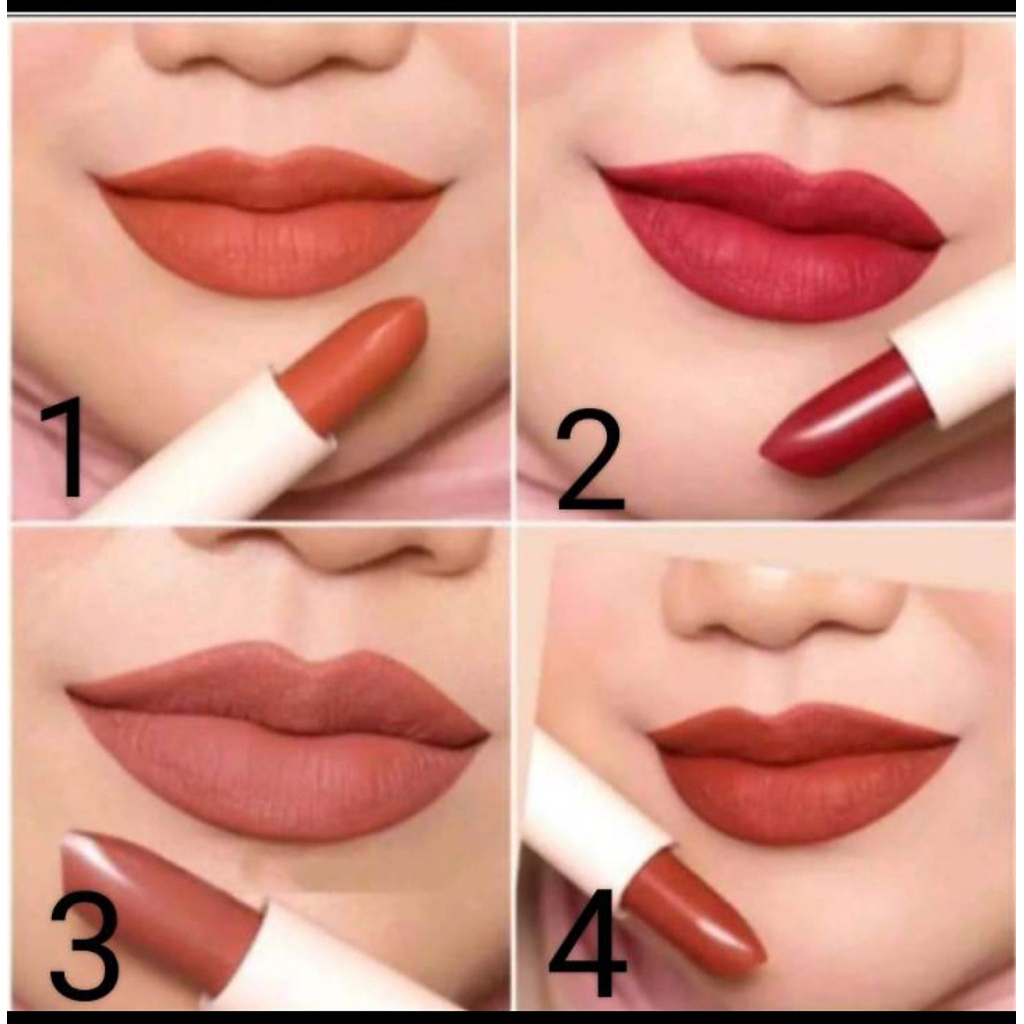 1

2

3

4