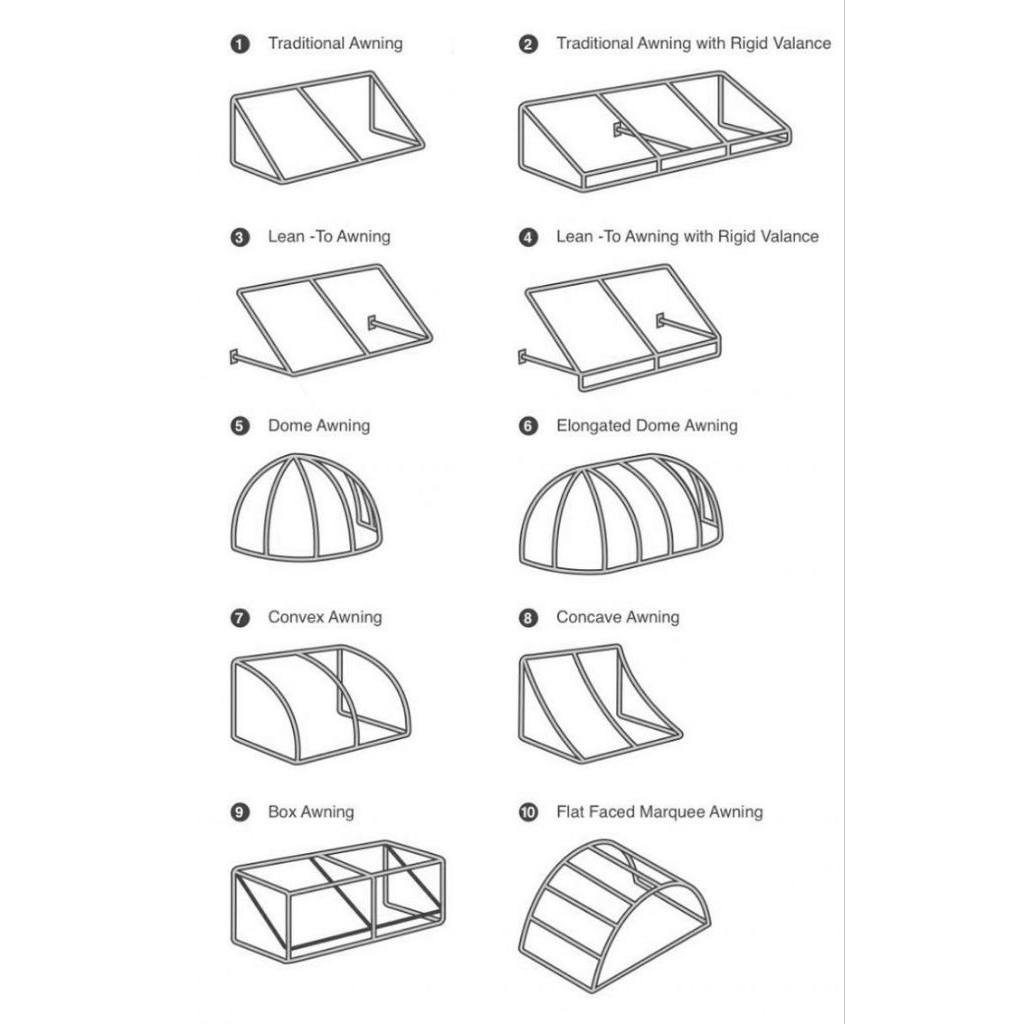 1 Traditional Awning

2 Traditional Awning with Rigid Valance

3 Lean -To Awning

4 Lean -To Awning with Rigid Valance

5 Dome Awning

6 Elongated Dome Awning

7 Convex Awning

8 Concave Awning

9 Box Awning

10 Flat Faced Marquee Awning