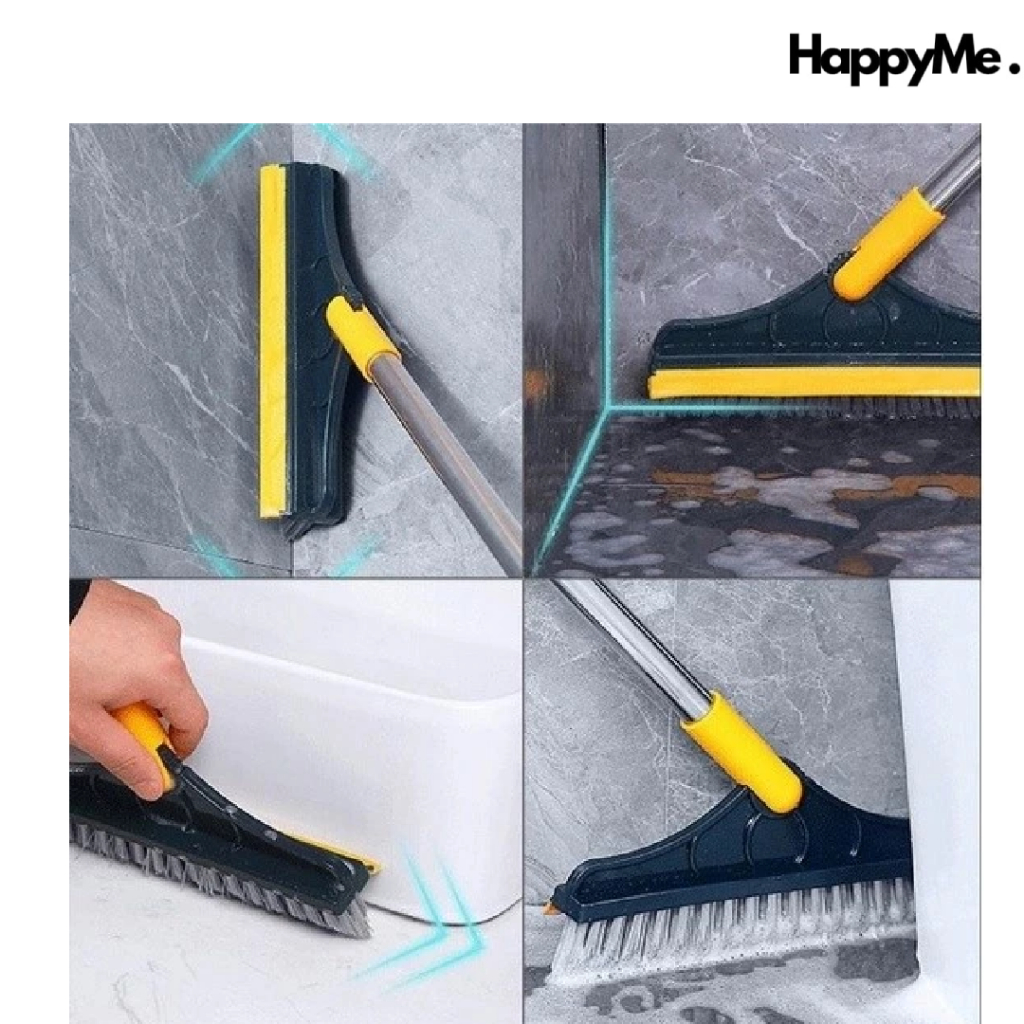 HappyMe.