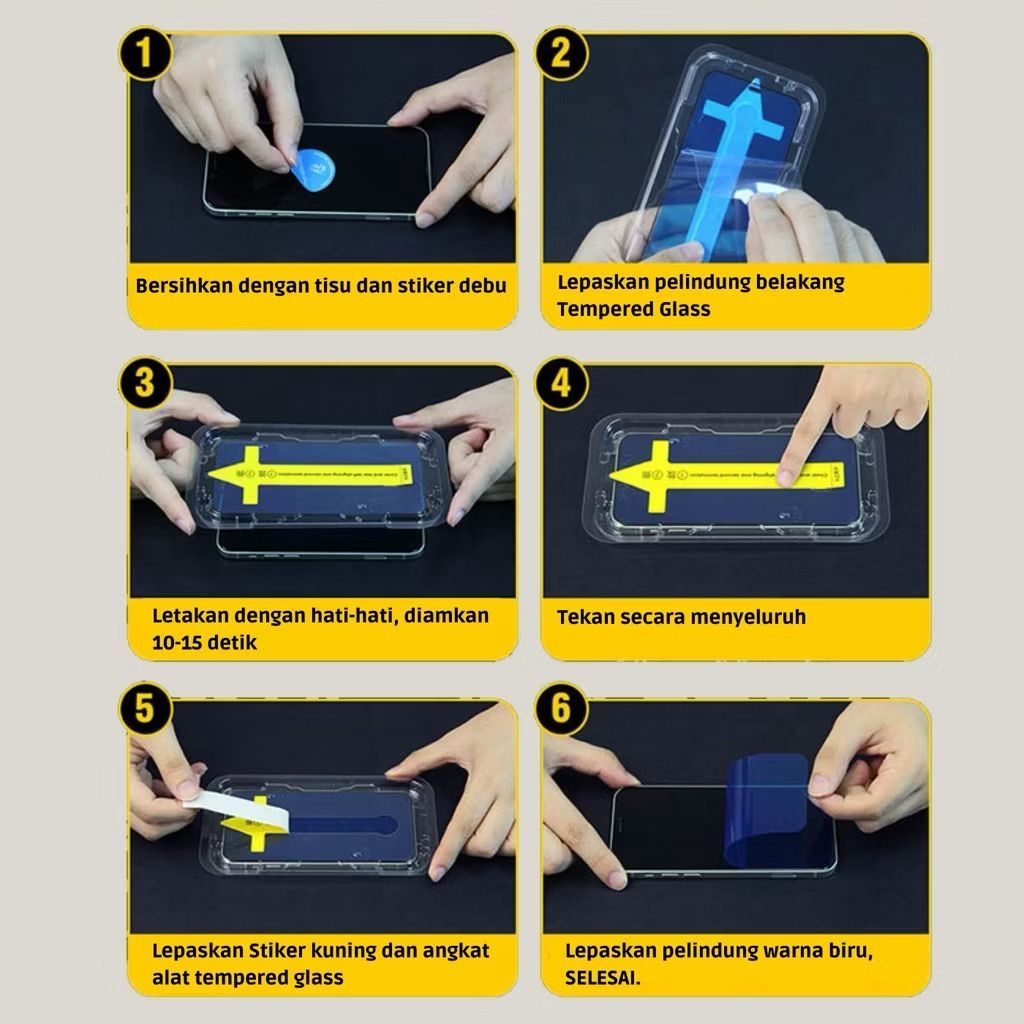 1

Bersihkan dengan tisu dan stiker debu

2

Lepaskan pelindung belakang Tempered Glass

3

Letakan dengan hati-hati, diamkan 10-15 detik

4

Tekan secara menyeluruh

5

Lepaskan Stiker kuning dan angkat alat tempered glass

6

Lepaskan pelindung warna biru, SELESAI.