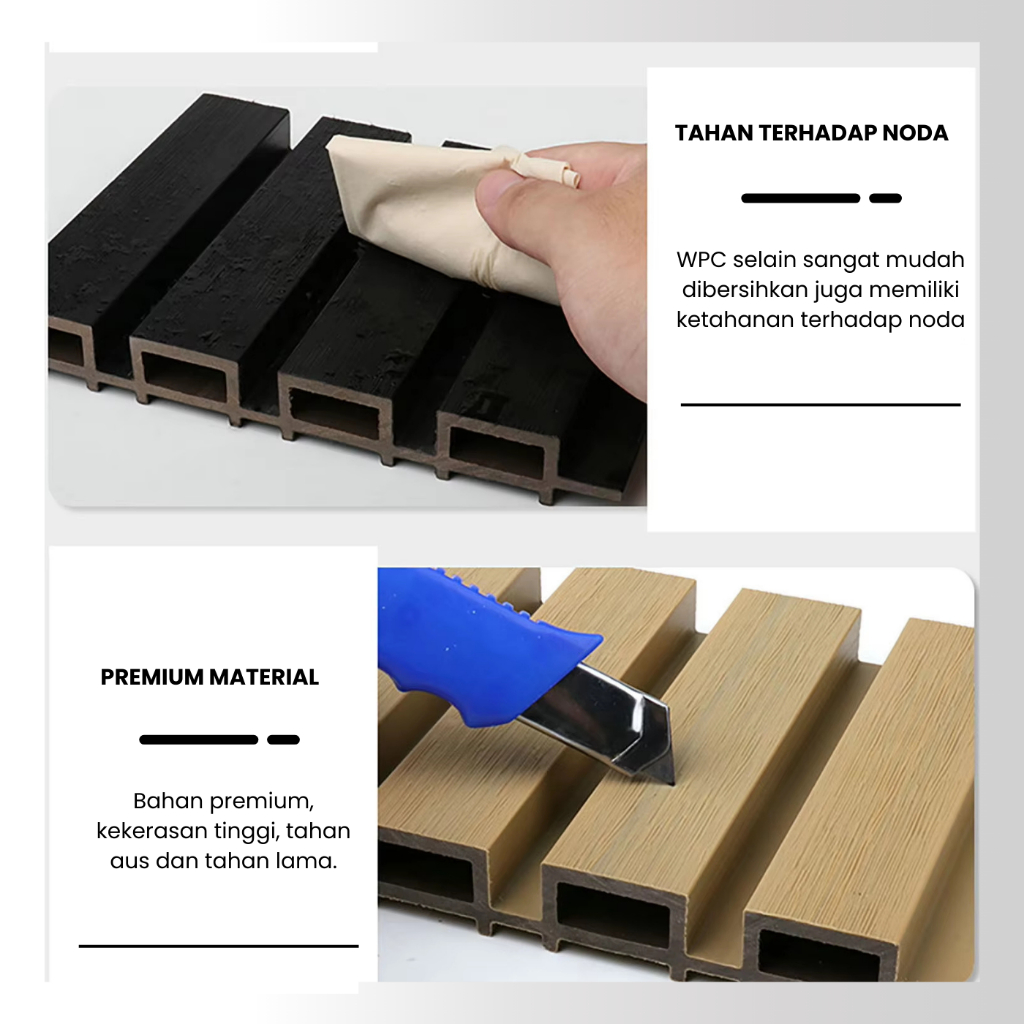 TAHAN TERHADAP NODA

WPC selain sangat mudah dibersihkan juga memiliki ketahanan terhadap noda

PREMIUM MATERIAL

Bahan premium, kekerasan tinggi, tahan aus dan tahan lama.