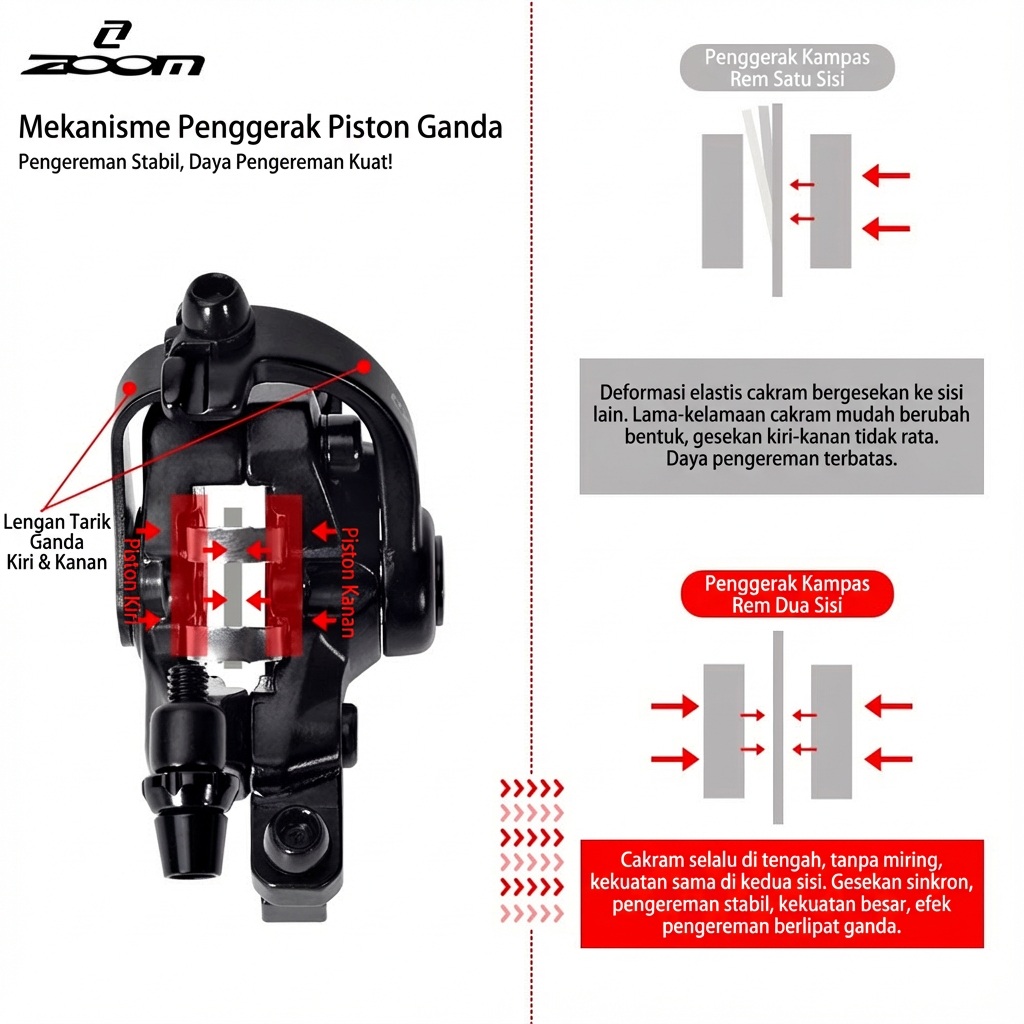 ZOOM

Mekanisme Penggerak Piston Ganda

Pengereman Stabil, Daya Pengereman Kuat!

Lengan Tarik Ganda Kiri & Kanan

Piston Kiri

Piston Kanan

Penggerak Kampas Rem Satu Sisi

Deformasi elastis cakram bergesekan ke sisi lain. Lama-kelamaan cakram mudah berubah bentuk, gesekan kiri-kanan tidak rata. Daya pengereman terbatas.

Penggerak Kampas Rem Dua Sisi

Cakram selalu di tengah, tanpa miring, kekuatan sama di kedua sisi. Gesekan sinkron, pengereman stabil, kekuatan besar, efek pengereman berlipat ganda.