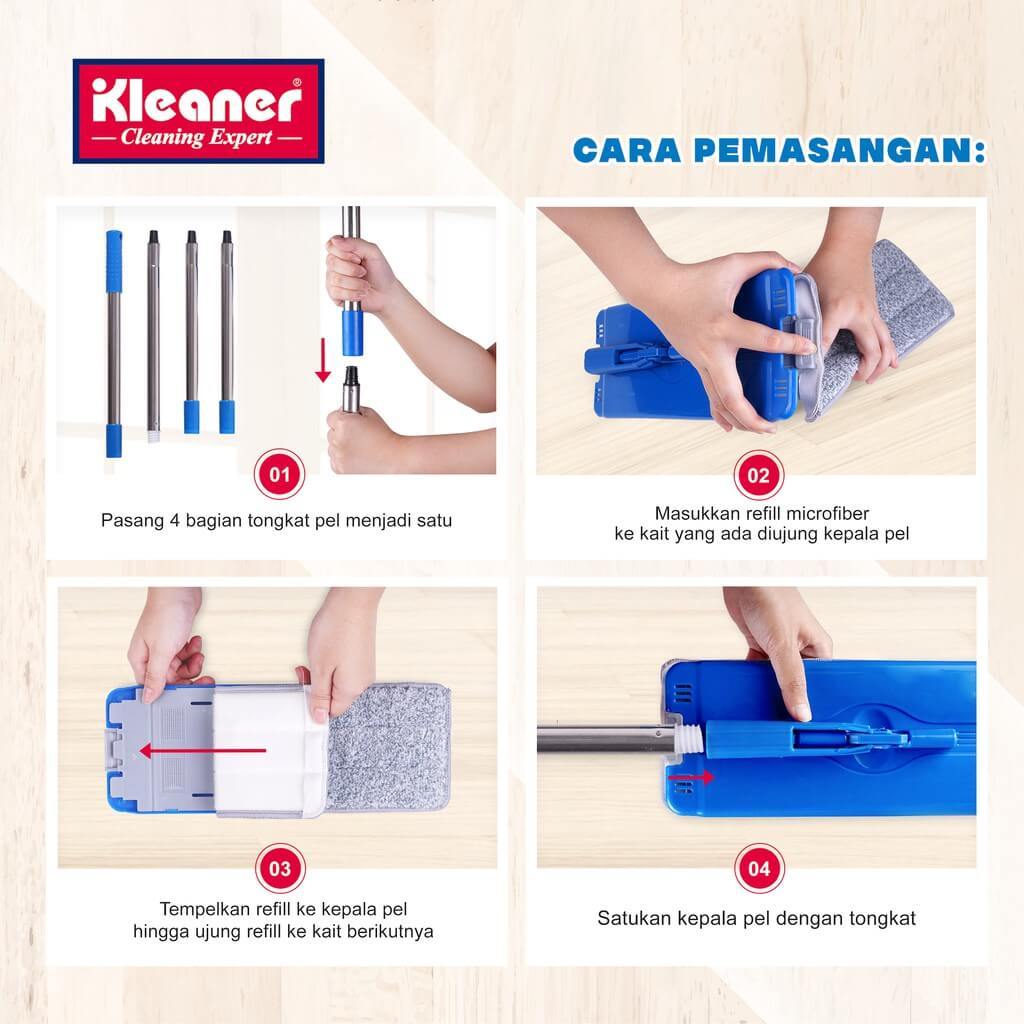 Kleaner®
— Cleaning Expert —

CARA PEMASANGAN:

01

Pasang 4 bagian tongkat pel menjadi satu

02

Masukkan refill microfiber
ke kait yang ada diujung kepala pel

03

Tempelkan refill ke kepala pel
hingga ujung refill ke kait berikutnya

04

Satukan kepala pel dengan tongkat