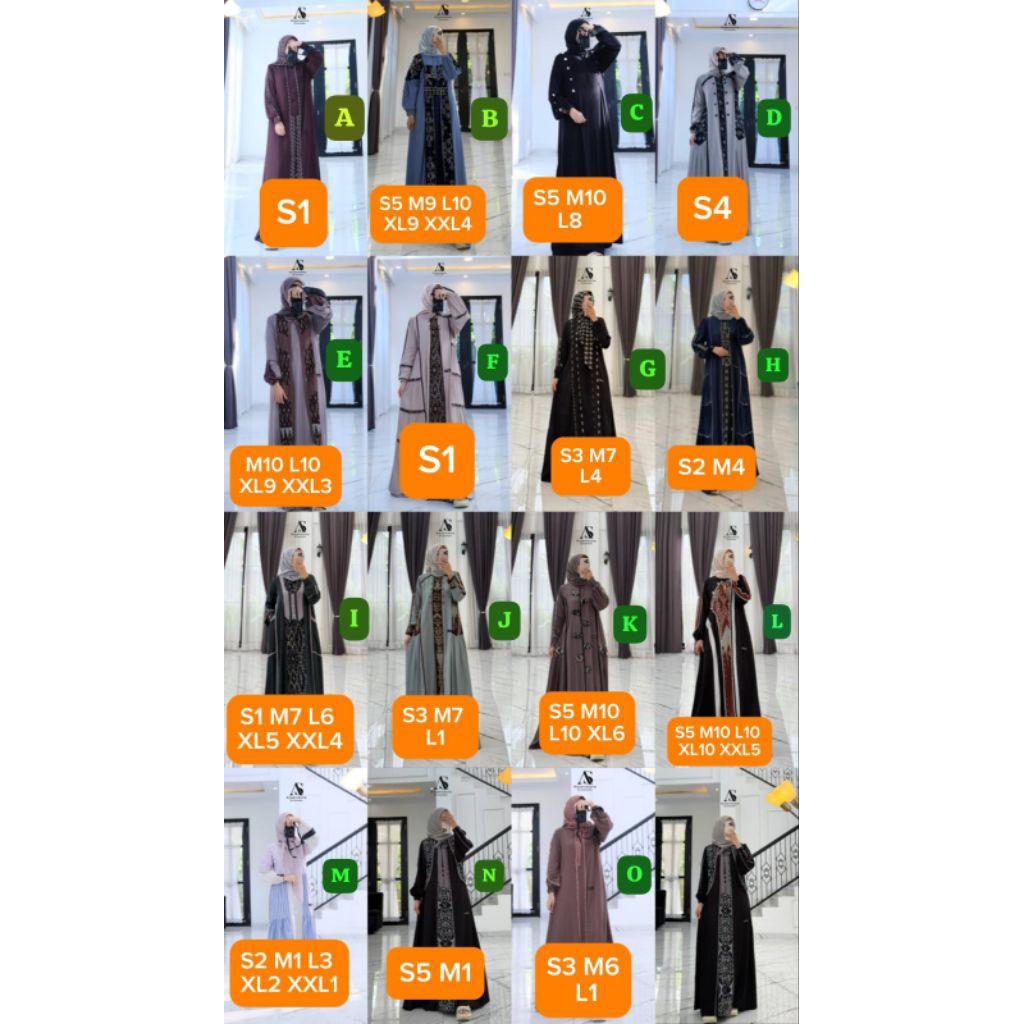 A
S1

B
S5 M9 L10 XL9 XXL4

C
S5 M10 L8

D
S4

E
M10 L10 XL9 XXL3

F
S1

G
S3 M7 L4

H
S2 M4

I
S1 M7 L6 XL5 XXL4

J
S3 M7 L1

K
S5 M10 L10 XL6

L
S5 M10 L10 XL10 XXL5

M
S2 M1 L3 XL2 XXL1

N
S5 M1

O
S3 M6 L1