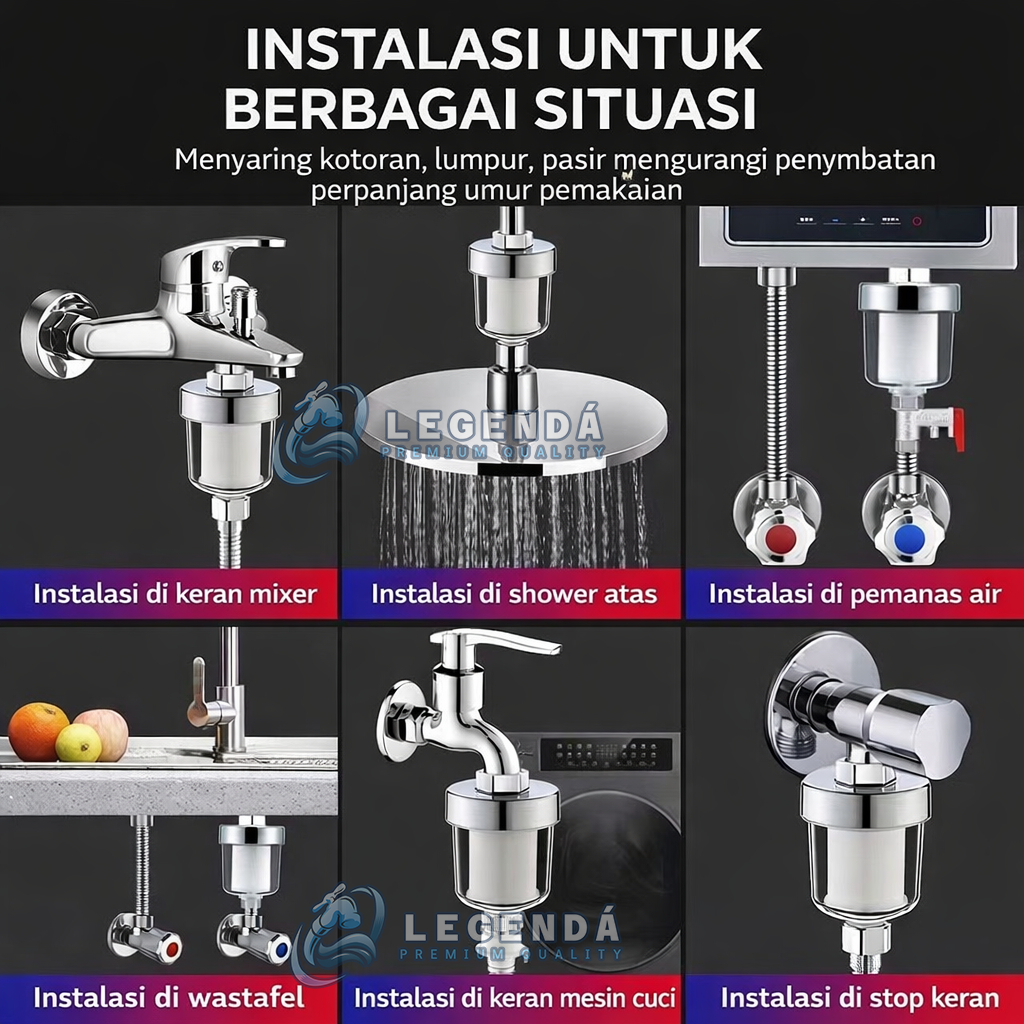 INSTALASI UNTUK BERBAGAI SITUASI
Menyaring kotoran, lumpur, pasir mengurangi penymbatan perpanjang umur pemakaian

LEGENDÁ
PREMIUM QUALITY

Instalasi di keran mixer
Instalasi di shower atas
Instalasi di pemanas air

LEGENDÁ
PREMIUM QUALITY

Instalasi di wastafel
Instalasi di keran mesin cuci
Instalasi di stop keran