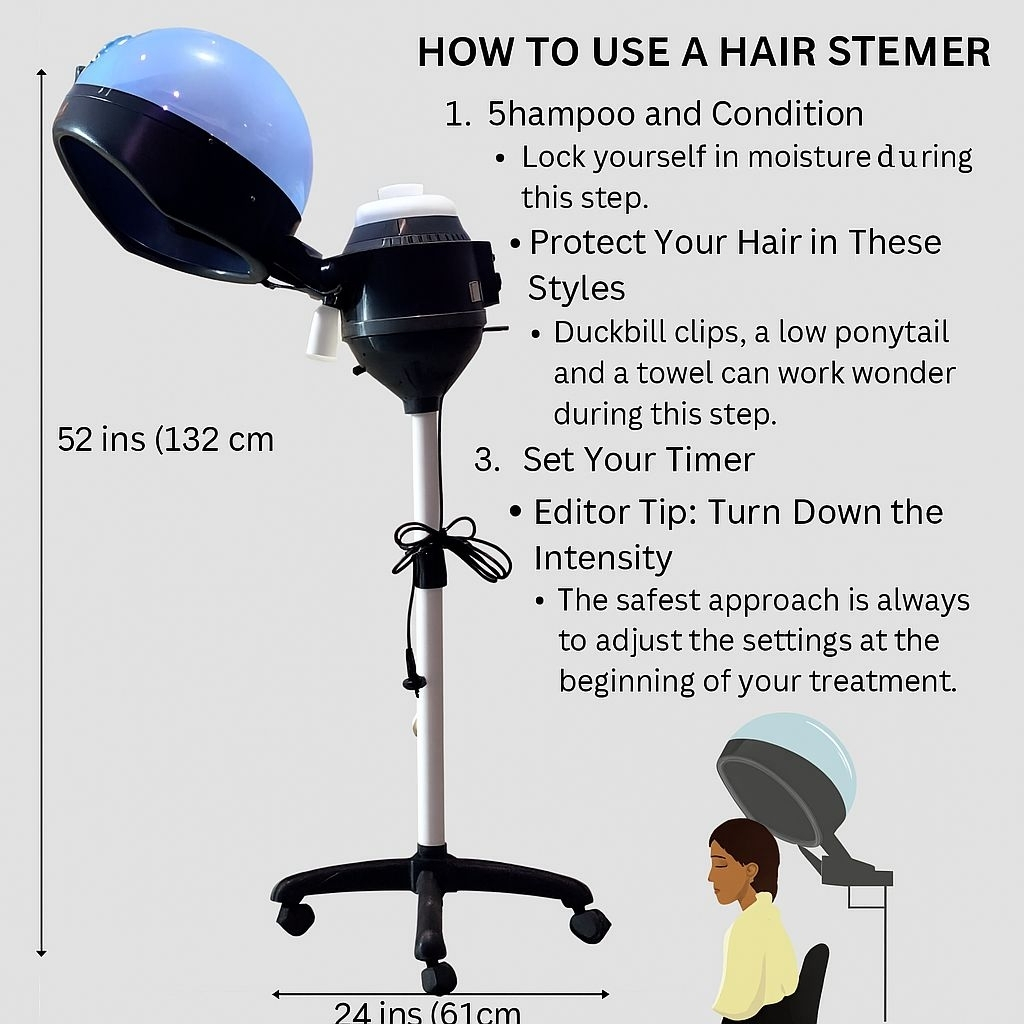 HOW TO USE A HAIR STEMER

1. 5hampoo and Condition
• Lock yourself in moisture during this step.
• Protect Your Hair in These Styles
• Duckbill clips, a low ponytail and a towel can work wonder during this step.
3. Set Your Timer
• Editor Tip: Turn Down the Intensity
• The safest approach is always to adjust the settings at the beginning of your treatment.

52 ins (132 cm

24 ins (61cm