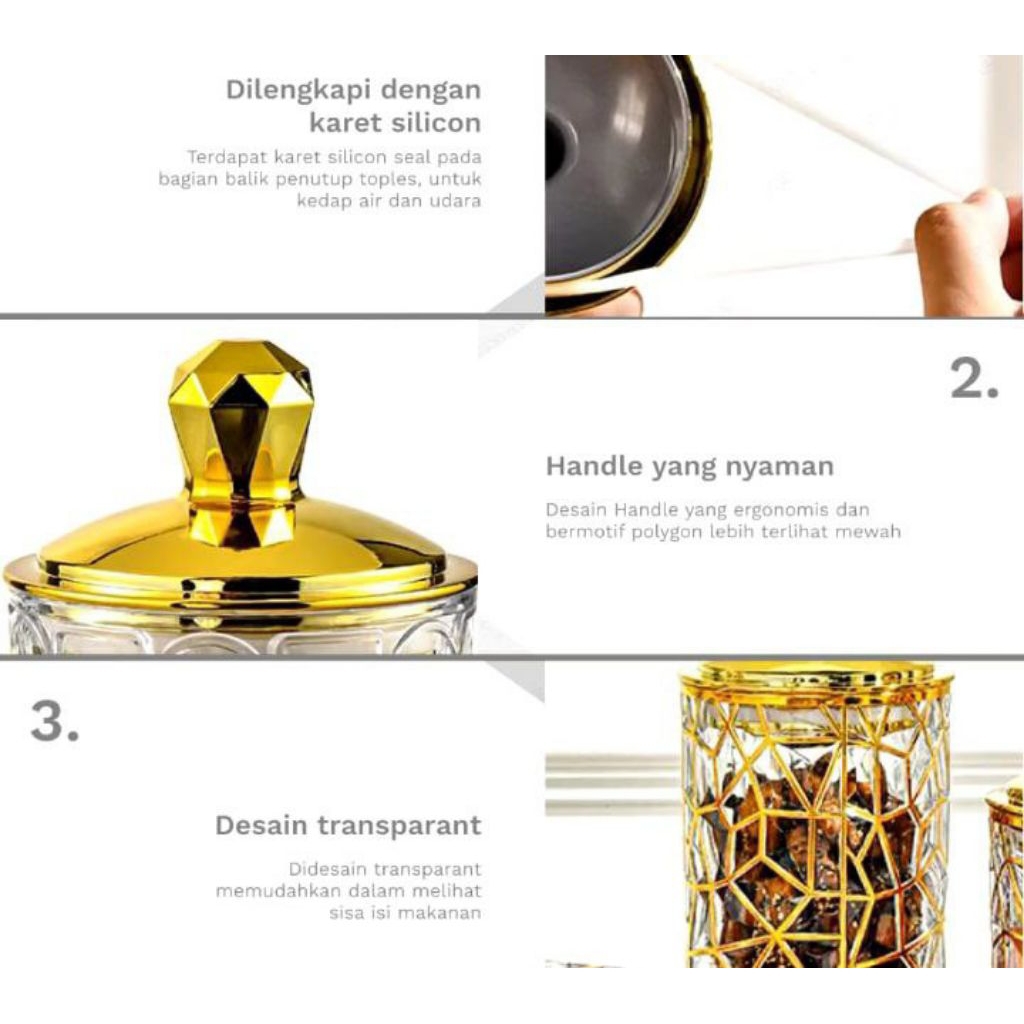 Dilengkapi dengan karet silicon

Terdapat karet silicon seal pada bagian balik penutup toples, untuk kedap air dan udara

2.

Handle yang nyaman

Desain Handle yang ergonomis dan bermotif polygon lebih terlihat mewah

3.

Desain transparant

Didesain transparant memudahkan dalam melihat sisa isi makanan