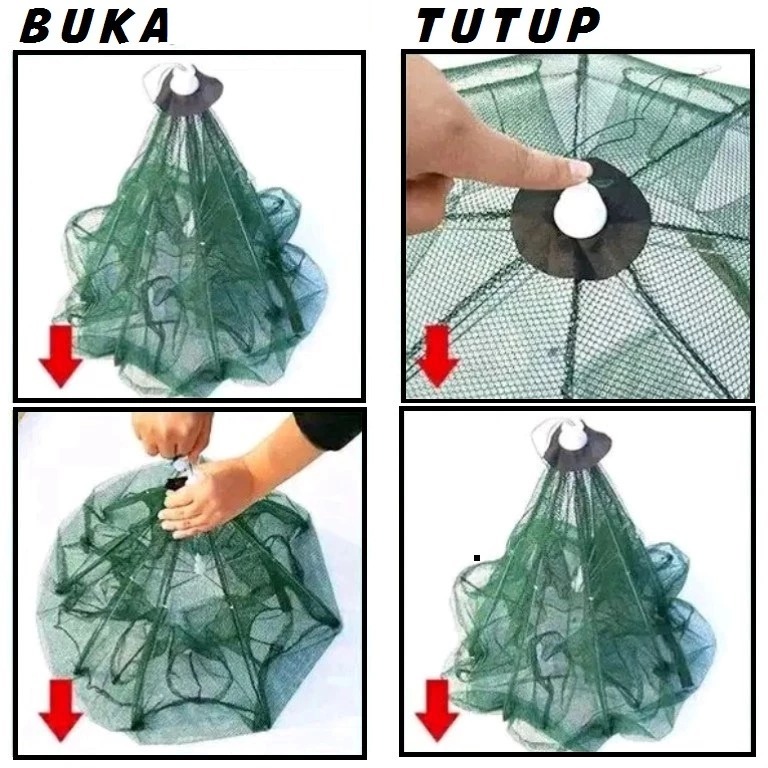 BUKA

TUTUP