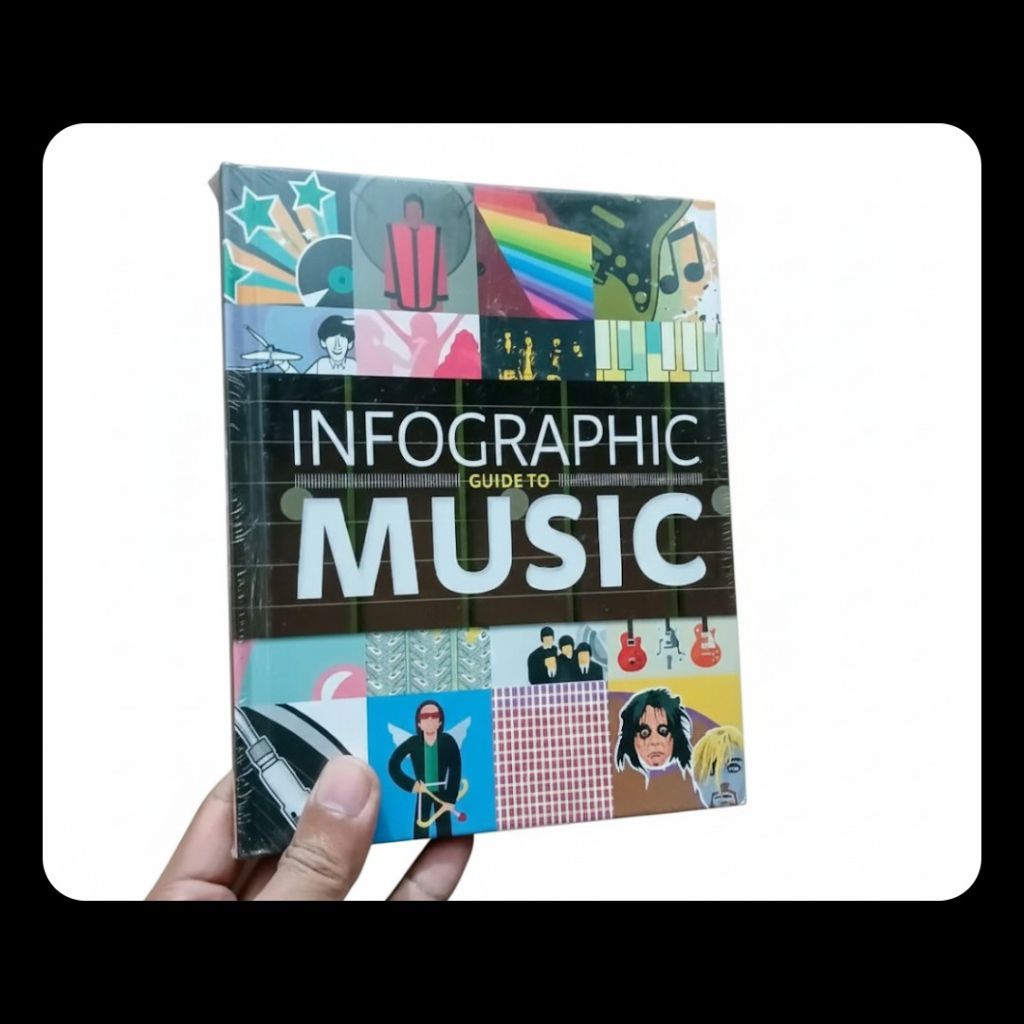 INFOGRAPHIC
GUIDE TO
MUSIC