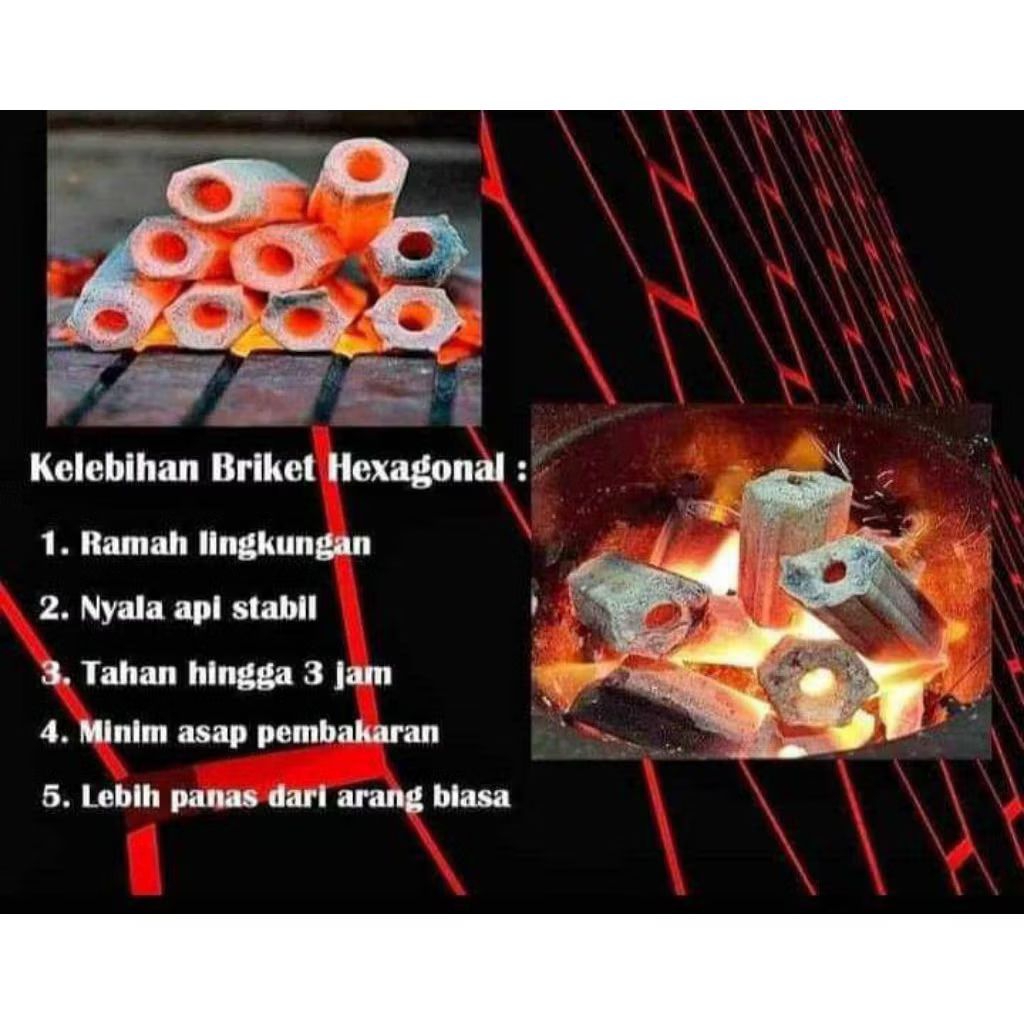 Kelebihan Briket Hexagonal :

1. Ramah lingkungan

2. Nyala api stabil

3. Tahan hingga 3 jam

4. Minim asap pembakaran

5. Lebih panas dari arang biasa