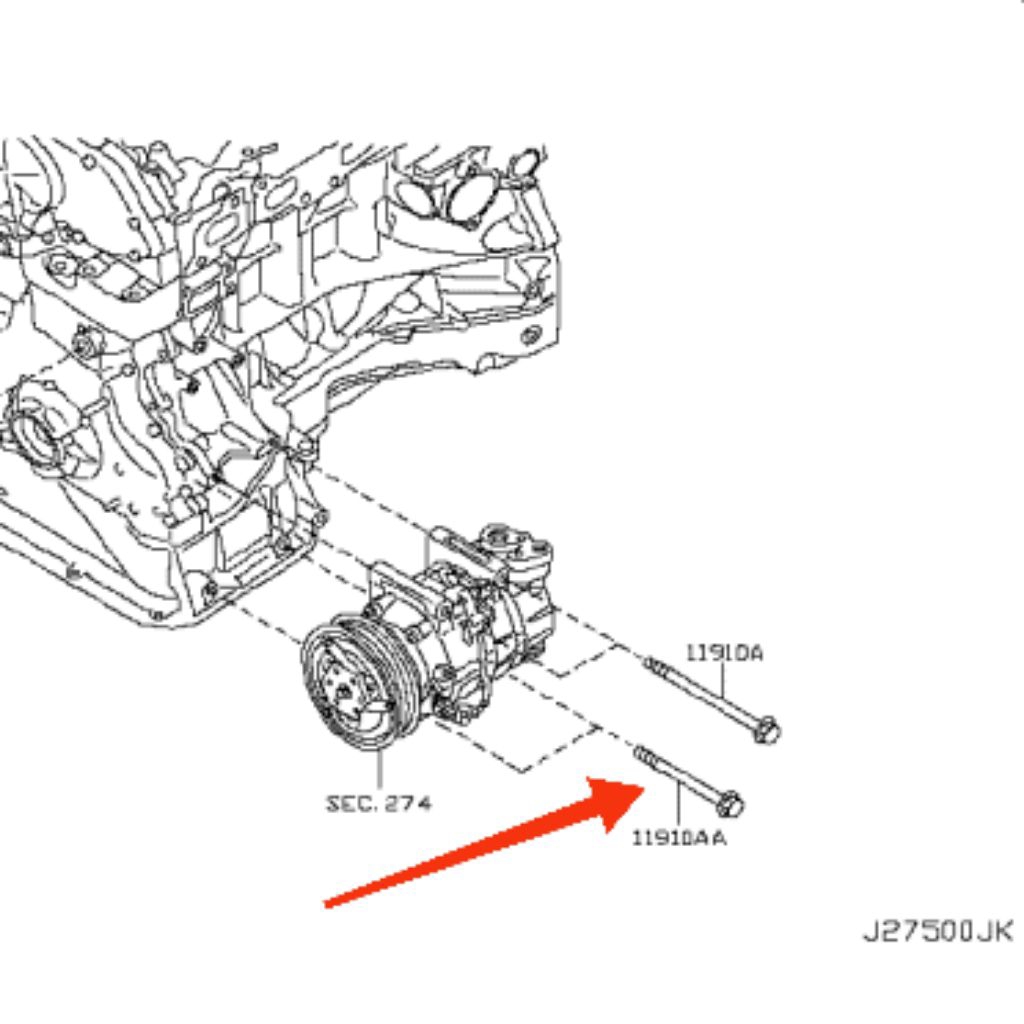 11910A

SEC. 274

11910AA

J27500JK