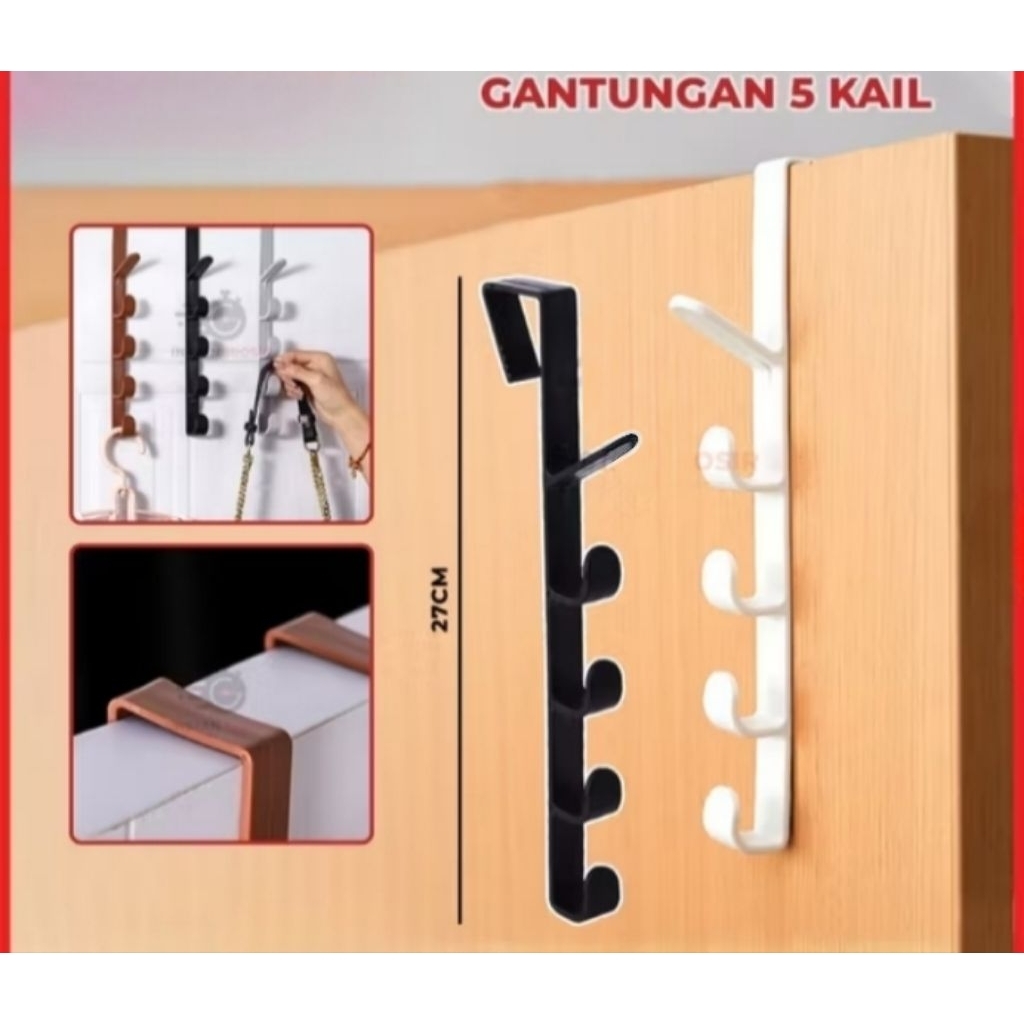 GANTUNGAN 5 KAIL

27CM