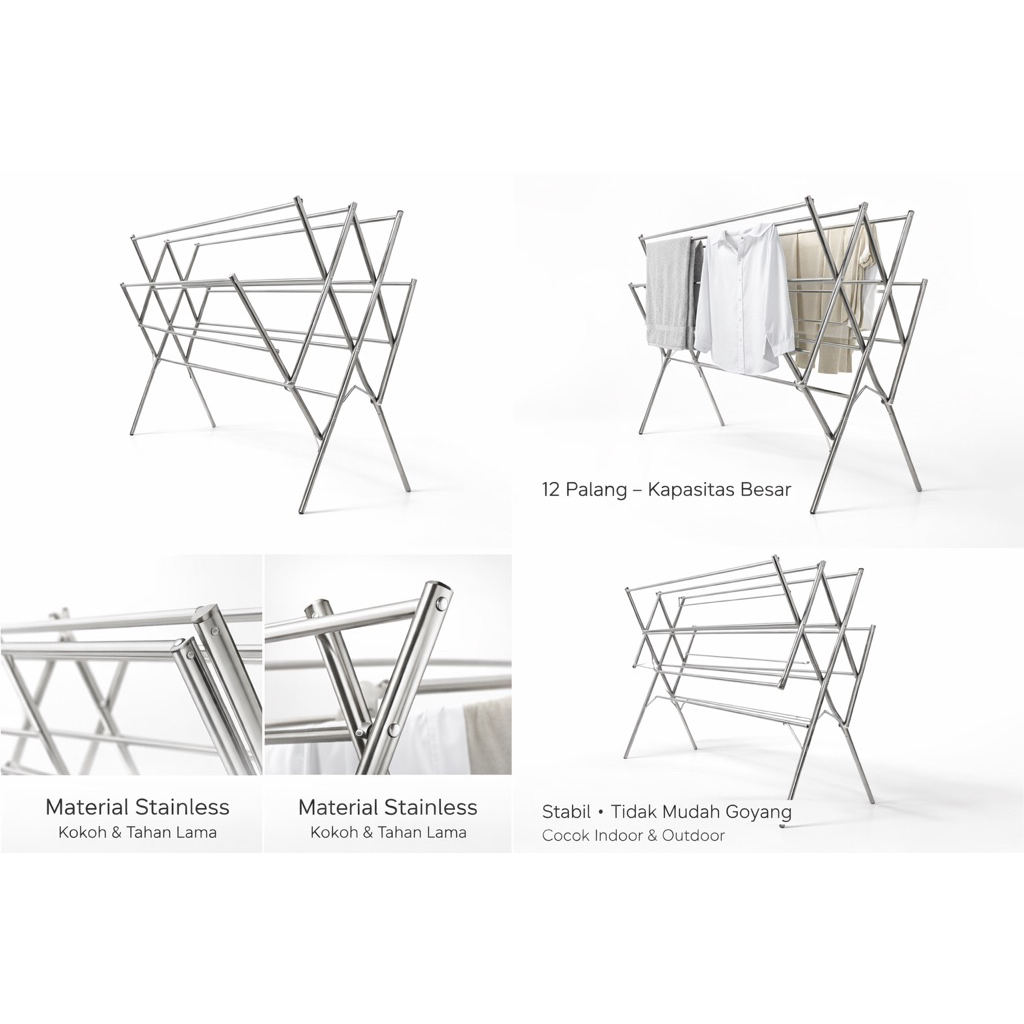 12 Palang – Kapasitas Besar

Material Stainless
Kokoh & Tahan Lama

Material Stainless
Kokoh & Tahan Lama

Stabil • Tidak Mudah Goyang
Cocok Indoor & Outdoor