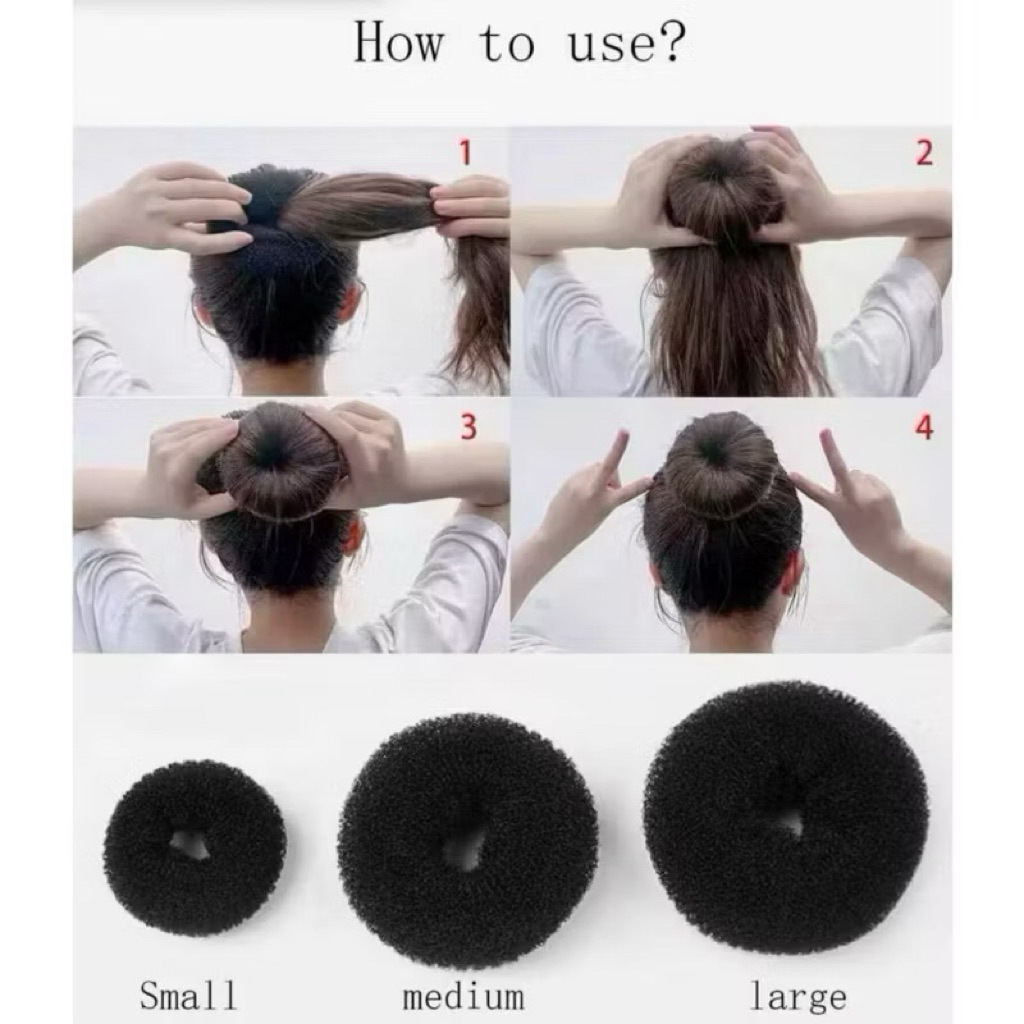 How to use?

1

2

3

4

Small

medium

large