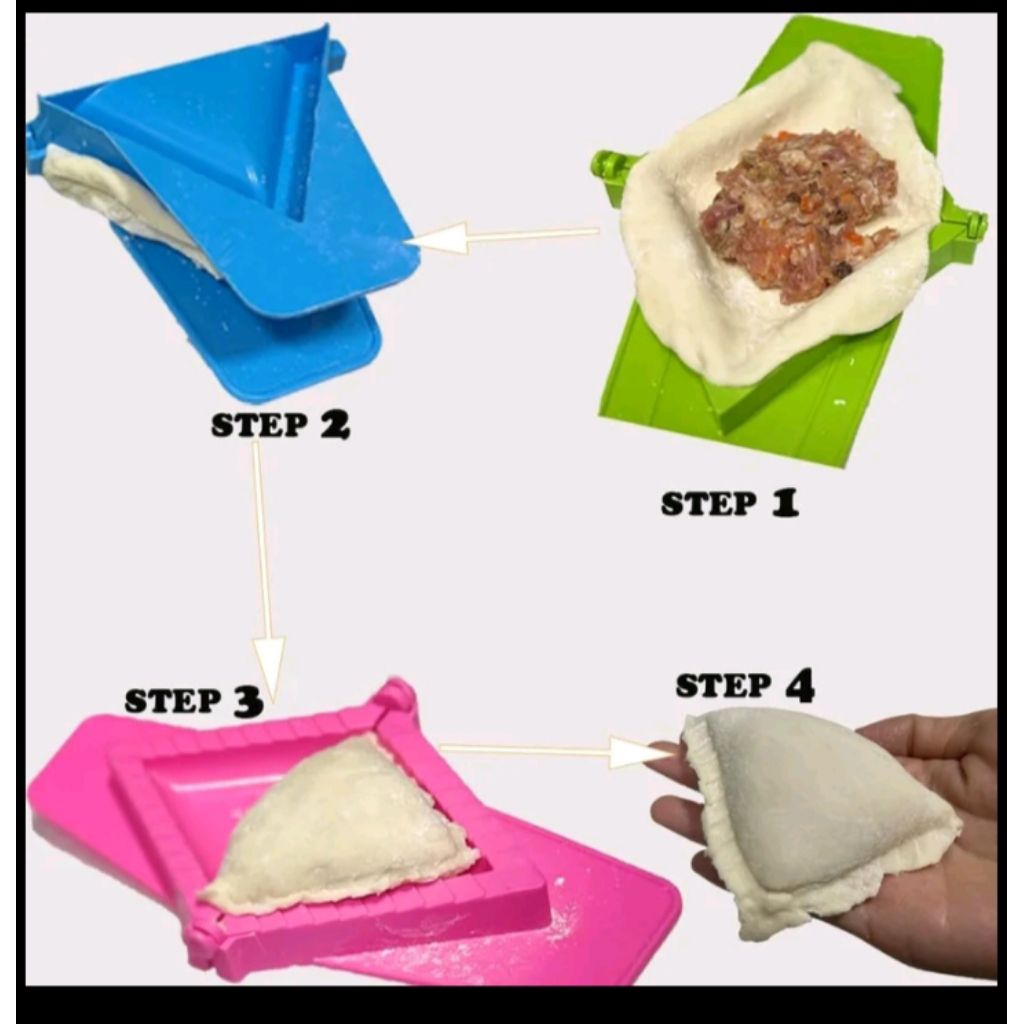 STEP 2

STEP 1

STEP 3

STEP 4