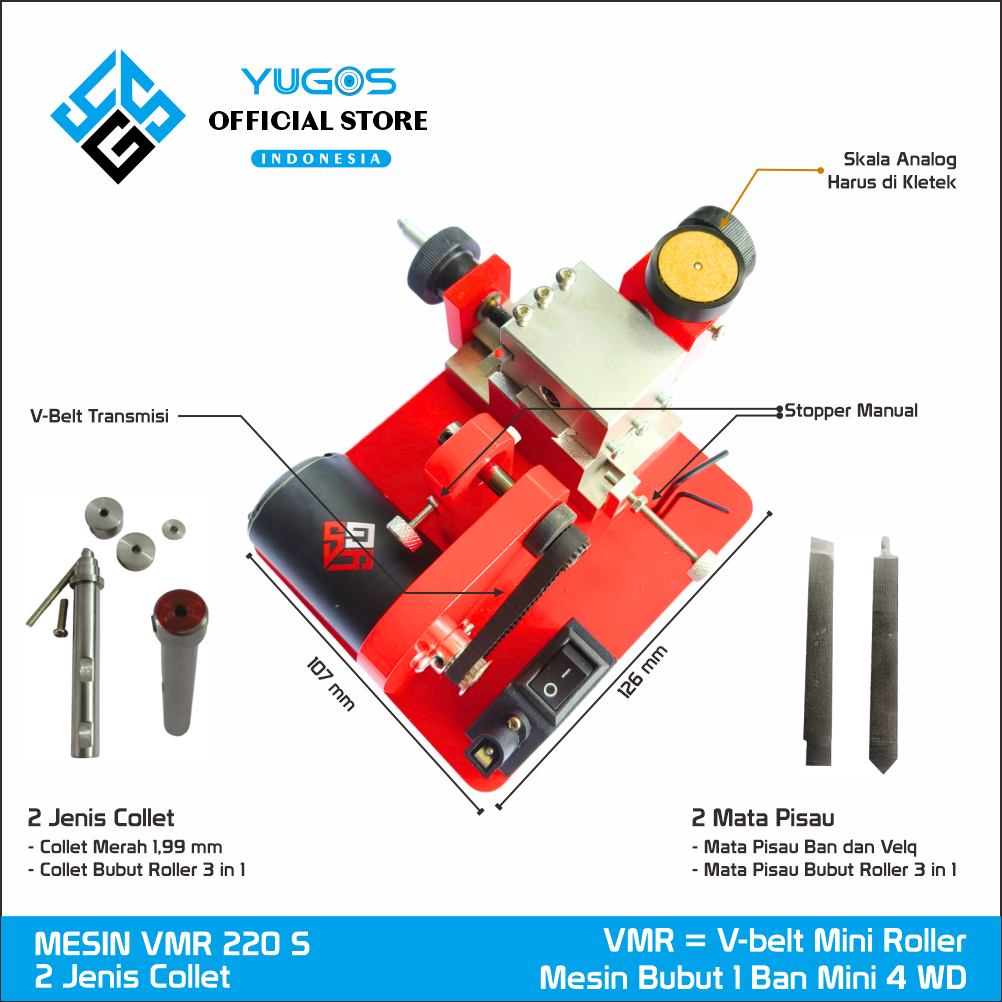 YUGOS
OFFICIAL STORE
INDONESIA

Skala Analog
Harus di Kletek

V-Belt Transmisi

Stopper Manual

107 mm

126 mm

2 Jenis Collet
- Collet Merah 1,99 mm
- Collet Bubut Roller 3 in 1

2 Mata Pisau
- Mata Pisau Ban dan Velq
- Mata Pisau Bubut Roller 3 in 1

MESIN VMR 220 S
2 Jenis Collet

VMR = V-belt Mini Roller
Mesin Bubut 1 Ban Mini 4 WD