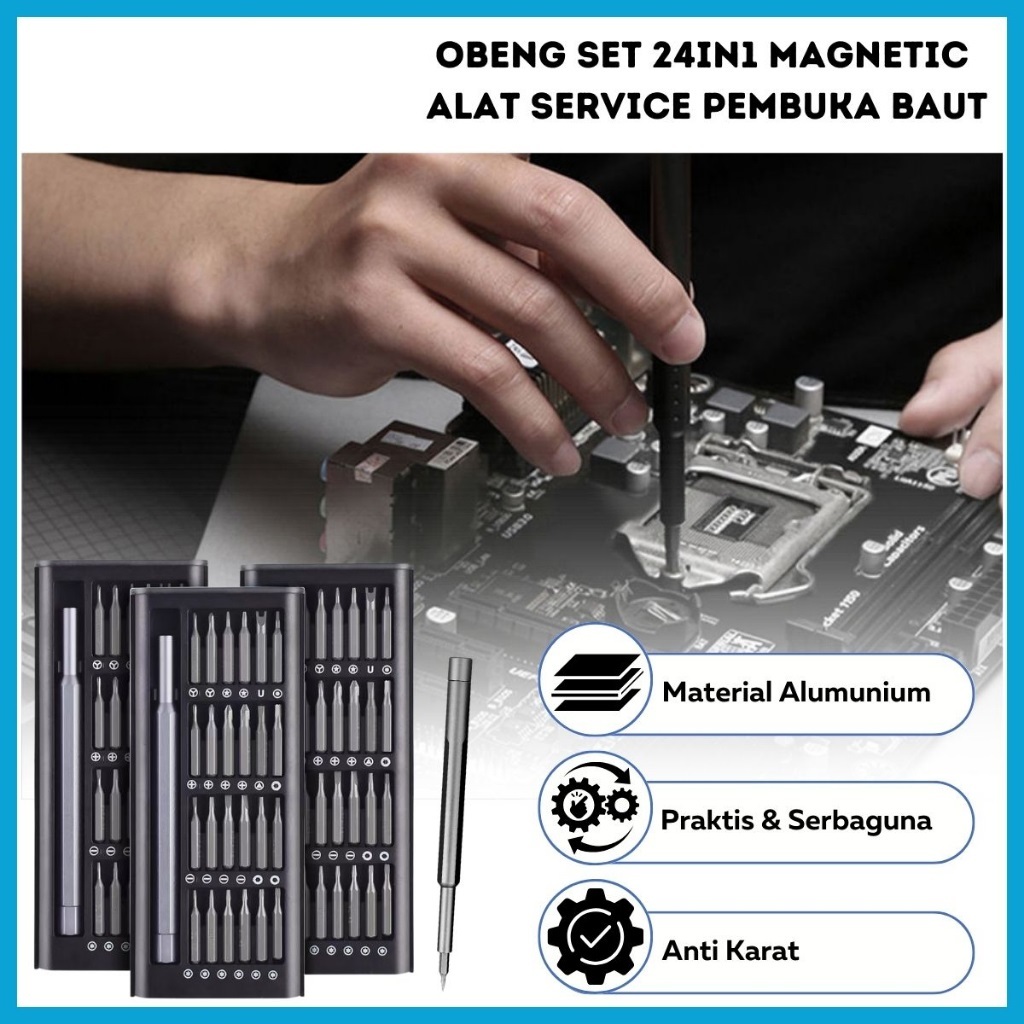 OBENG SET 24IN1 MAGNETIC
ALAT SERVICE PEMBUKA BAUT

Material Alumunium

Praktis & Serbaguna

Anti Karat