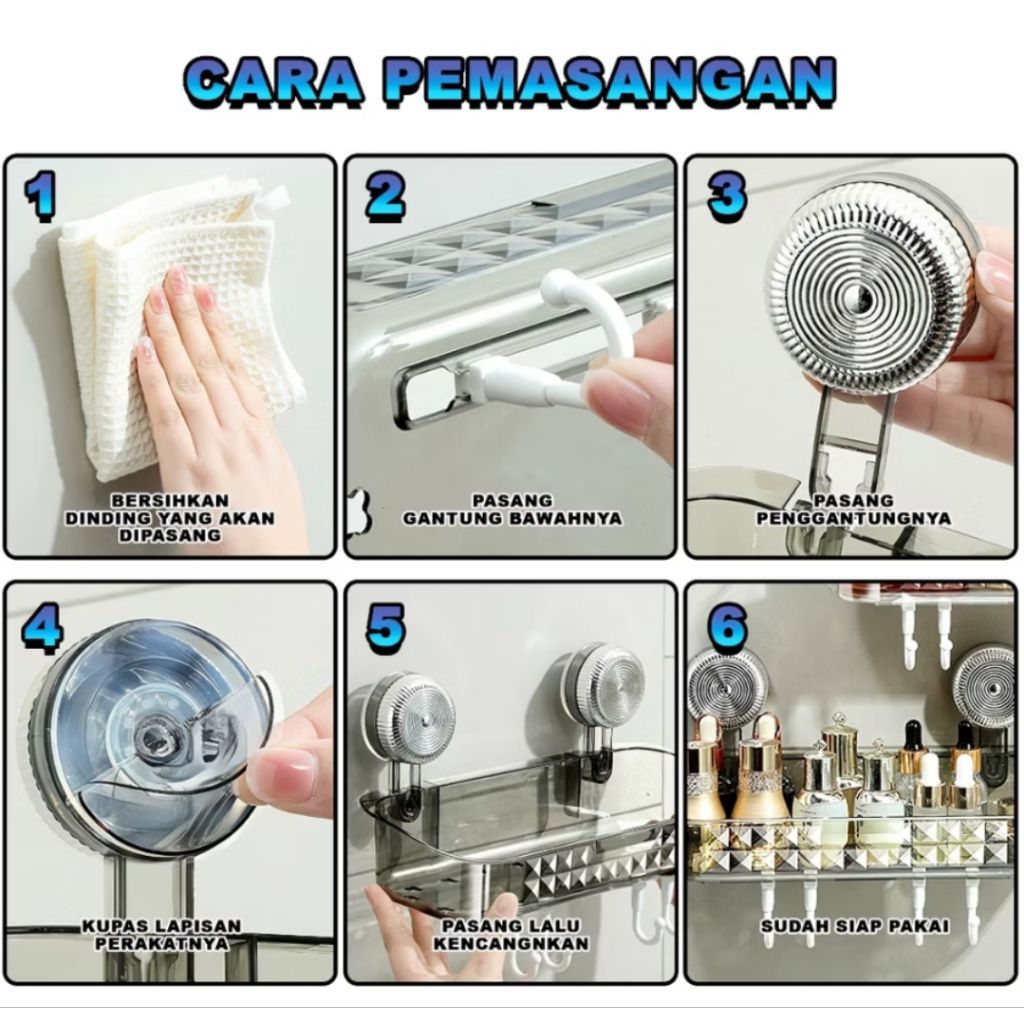 CARA PEMASANGAN

1
BERSIHKAN DINDING YANG AKAN DIPASANG

2
PASANG GANTUNG BAWAHNYA

3
PASANG PENGGANTUNGNYA

4
KUPAS LAPISAN PERAKATNYA

5
PASANG LALU KENCANGNKAN

6
SUDAH SIAP PAKAI