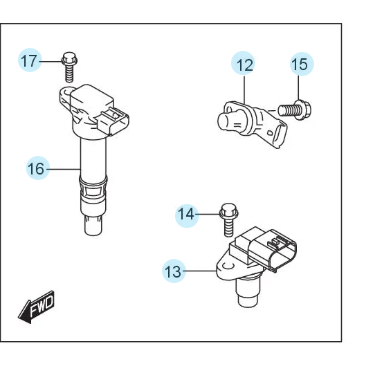 17

12

15

16

14

13

FWD