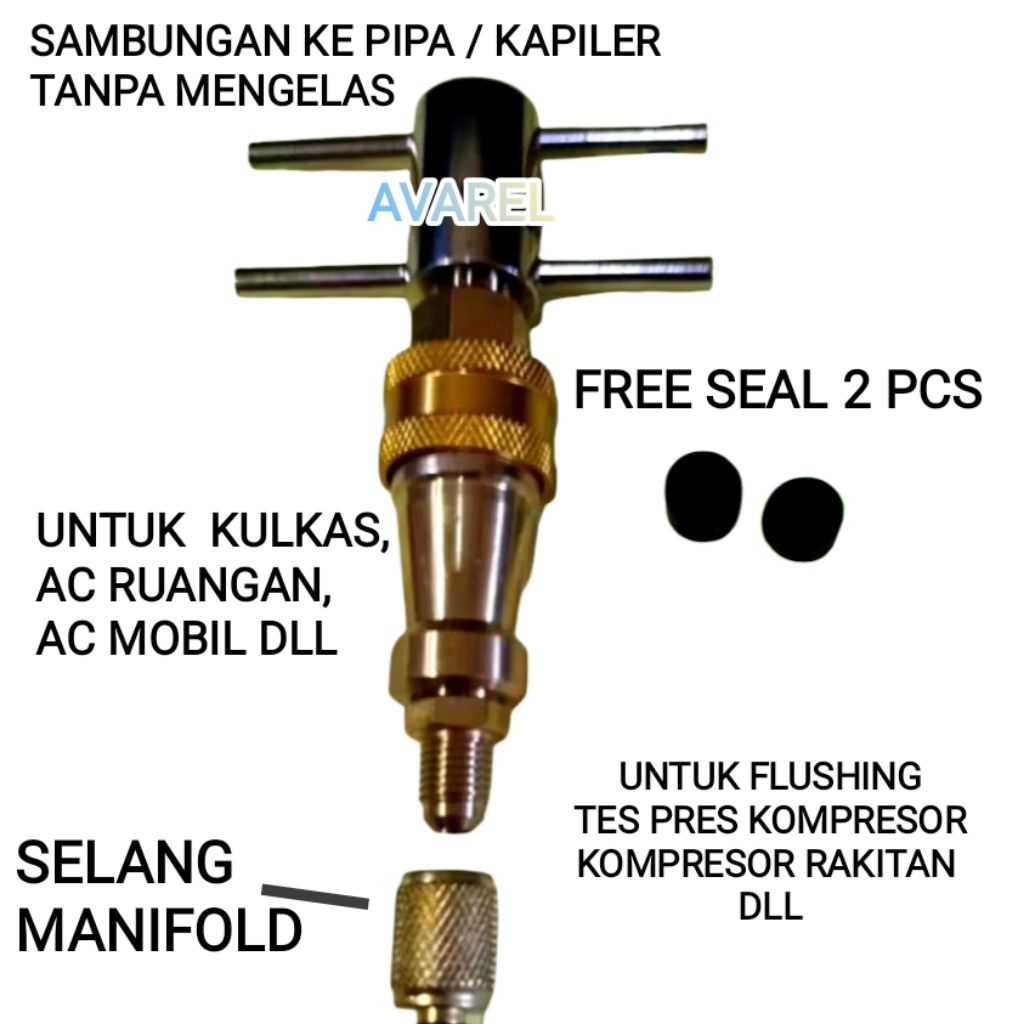 SAMBUNGAN KE PIPA / KAPILER
TANPA MENGELAS

AVAREL

FREE SEAL 2 PCS

UNTUK KULKAS,
AC RUANGAN,
AC MOBIL DLL

UNTUK FLUSHING
TES PRES KOMPRESOR
KOMPRESOR RAKITAN
DLL

SELANG
MANIFOLD