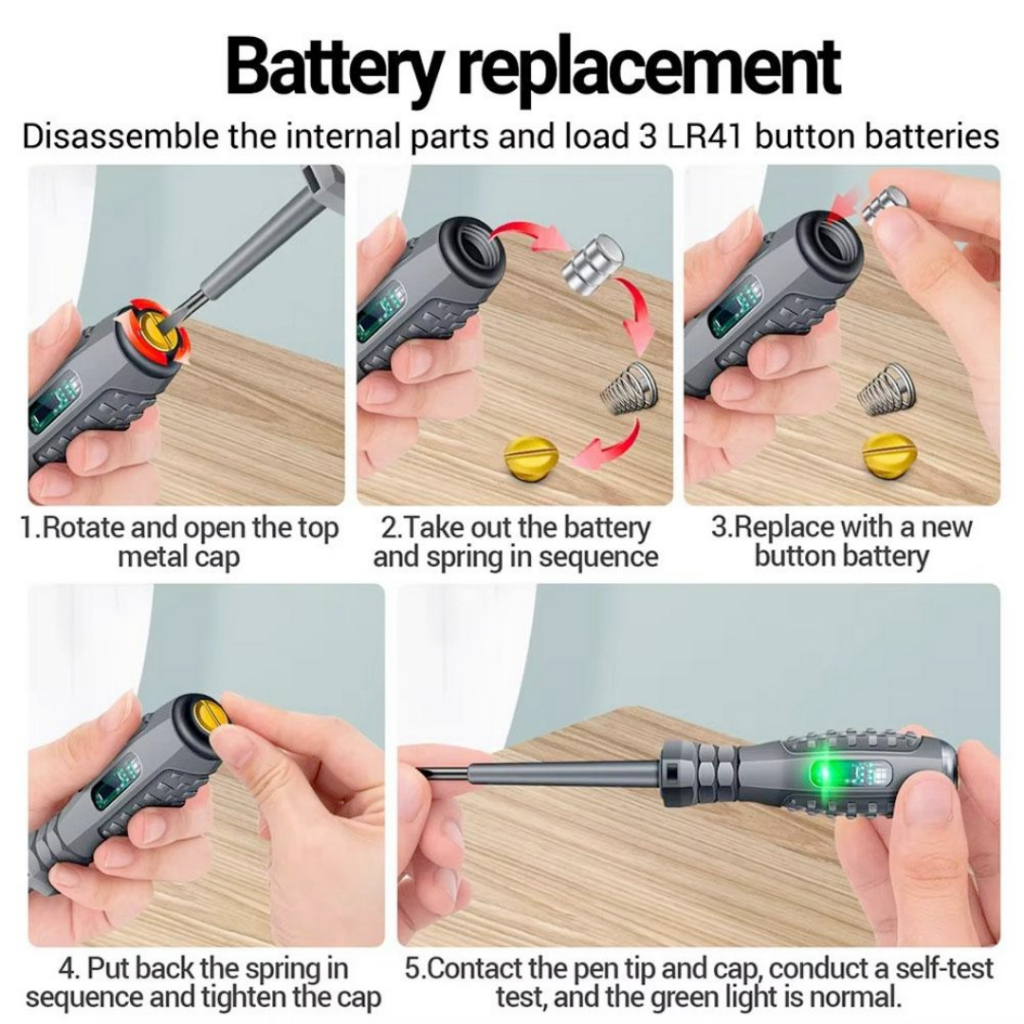 Battery replacement

Disassemble the internal parts and load 3 LR41 button batteries

1.Rotate and open the top metal cap

2.Take out the battery and spring in sequence

3.Replace with a new button battery

4. Put back the spring in sequence and tighten the cap

5.Contact the pen tip and cap, conduct a self-test test, and the green light is normal.