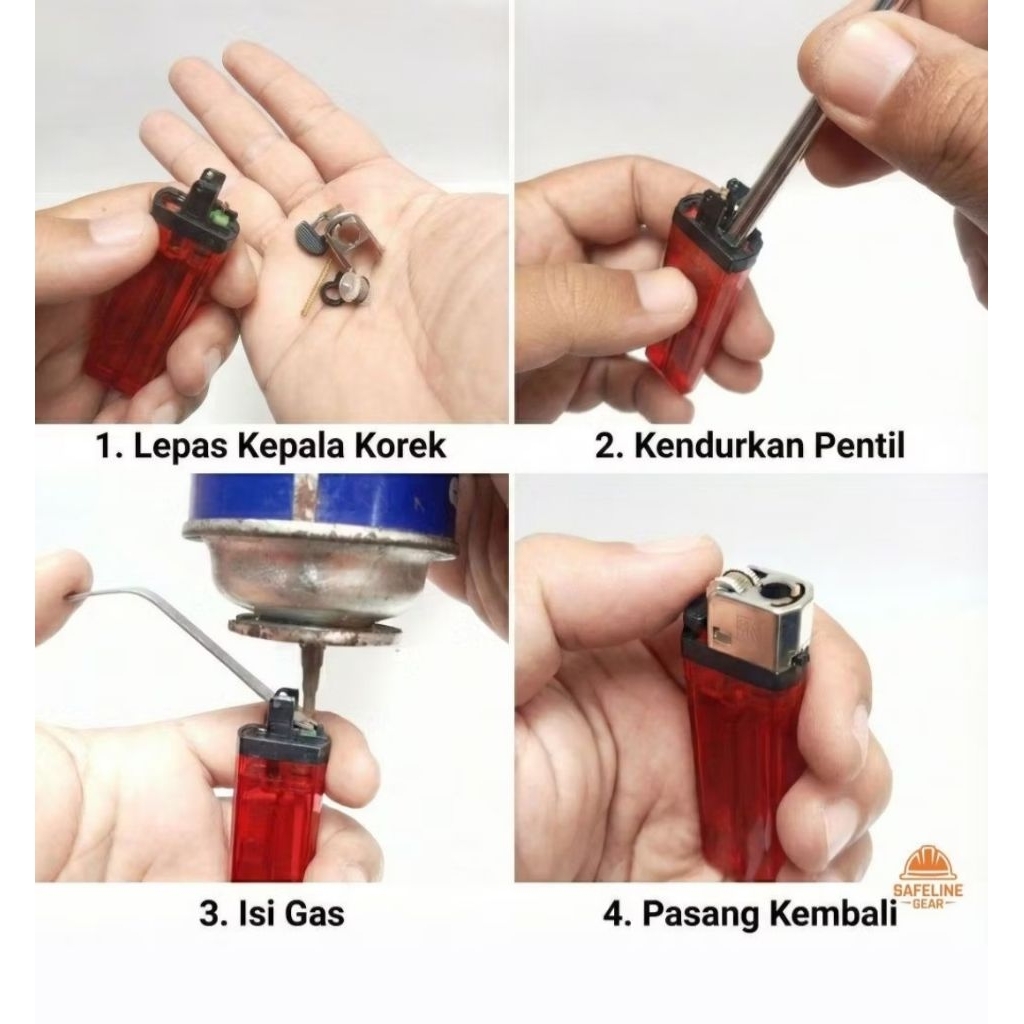 1. Lepas Kepala Korek

2. Kendurkan Pentil

3. Isi Gas

4. Pasang Kembali

SAFELINE GEAR