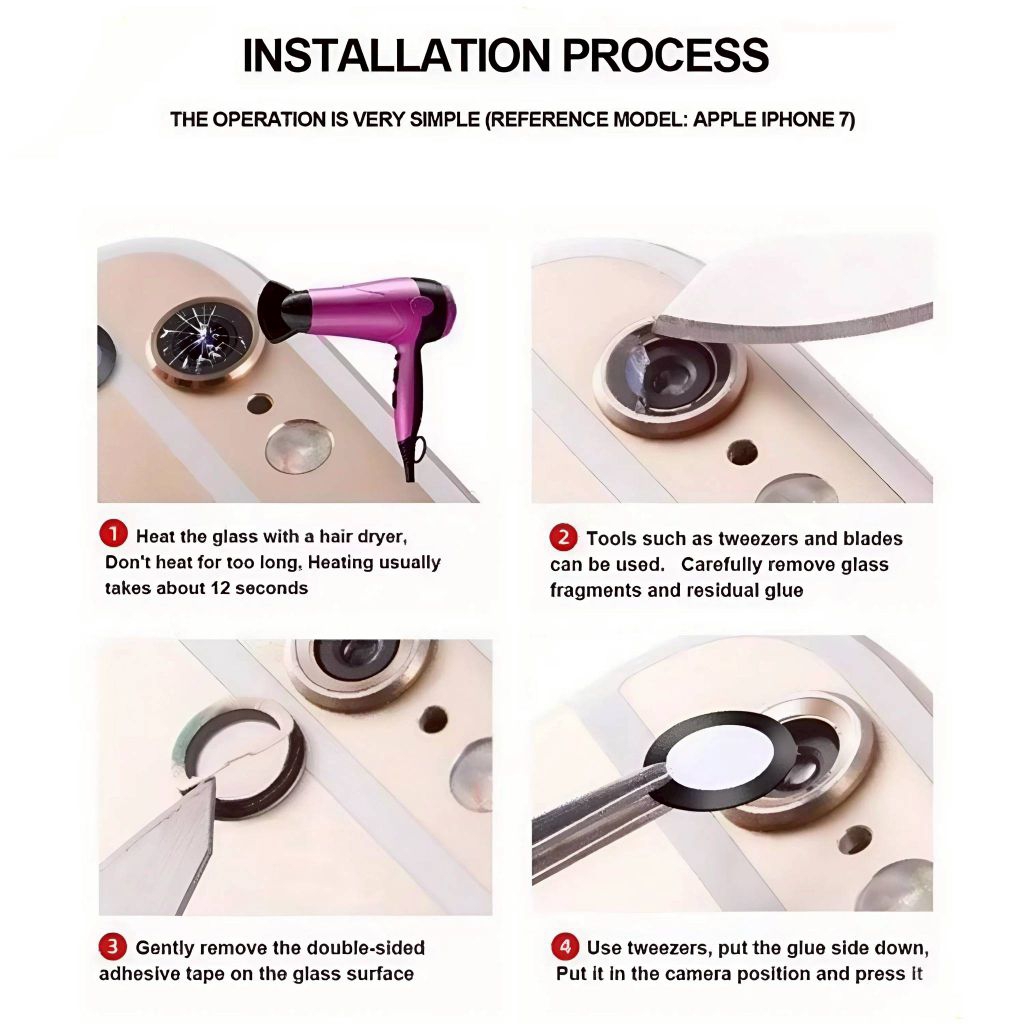 INSTALLATION PROCESS

THE OPERATION IS VERY SIMPLE (REFERENCE MODEL: APPLE IPHONE 7)

1 Heat the glass with a hair dryer, Don't heat for too long, Heating usually takes about 12 seconds

2 Tools such as tweezers and blades can be used. Carefully remove glass fragments and residual glue

3 Gently remove the double-sided adhesive tape on the glass surface

4 Use tweezers, put the glue side down, Put it in the camera position and press it