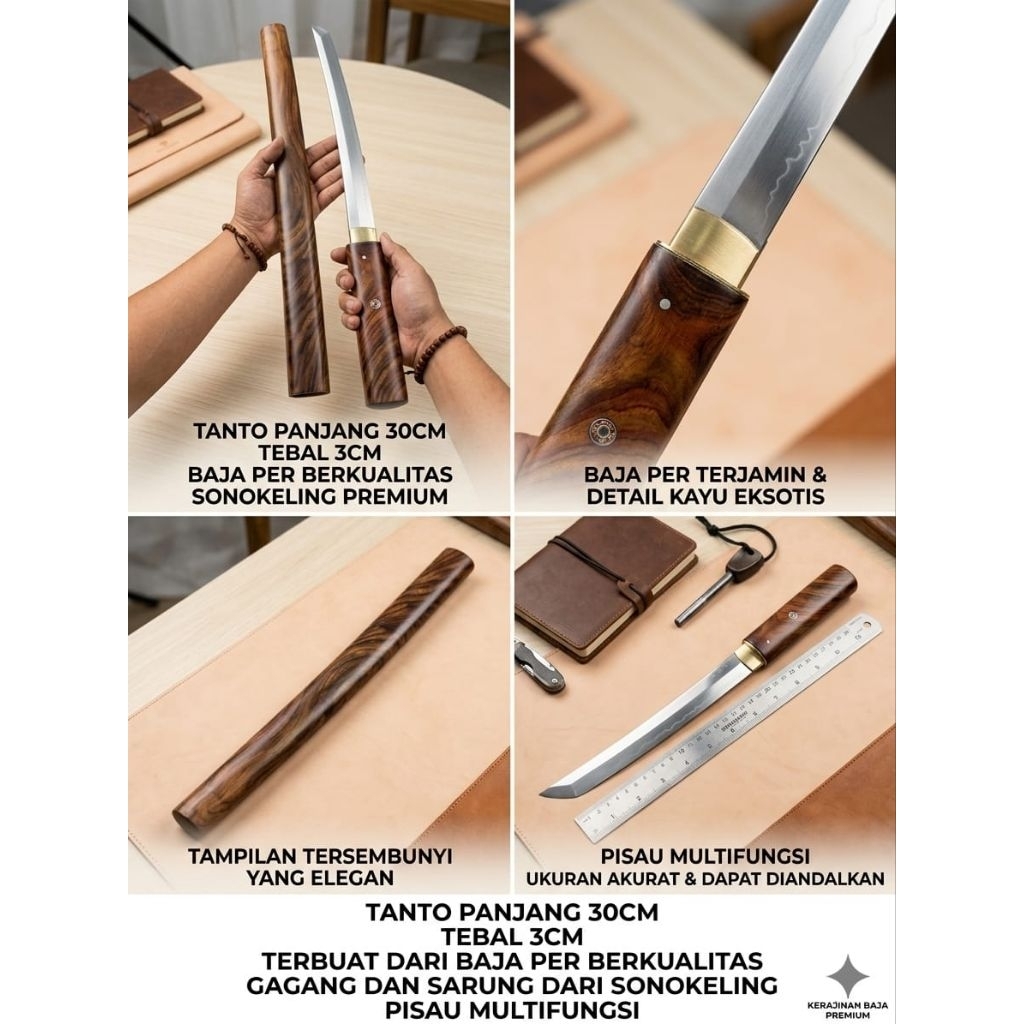 TANTO PANJANG 30CM
TEBAL 3CM
BAJA PER BERKUALITAS
SONOKELING PREMIUM

BAJA PER TERJAMIN &
DETAIL KAYU EKSOTIS

TAMPILAN TERSEMBUNYI
YANG ELEGAN

PISAU MULTIFUNGSI
UKURAN AKURAT & DAPAT DIANDALKAN

TANTO PANJANG 30CM
TEBAL 3CM
TERBUAT DARI BAJA PER BERKUALITAS
GAGANG DAN SARUNG DARI SONOKELING
PISAU MULTIFUNGSI

KERAJINAN BAJA
PREMIUM