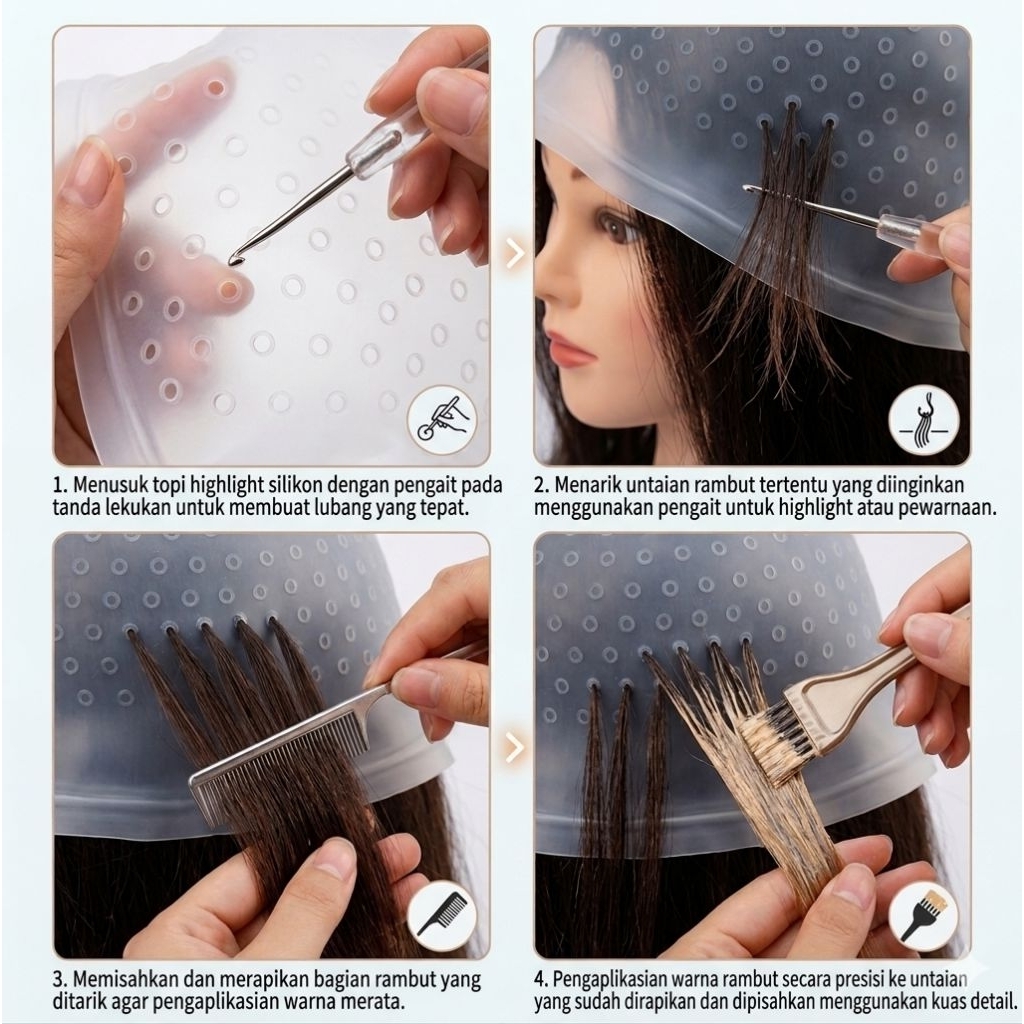 1. Menusuk topi highlight silikon dengan pengait pada tanda lekukan untuk membuat lubang yang tepat.

2. Menarik untaian rambut tertentu yang diinginkan menggunakan pengait untuk highlight atau pewarnaan.

3. Memisahkan dan merapikan bagian rambut yang ditarik agar pengaplikasian warna merata.

4. Pengaplikasian warna rambut secara presisi ke untaian yang sudah dirapikan dan dipisahkan menggunakan kuas detail.