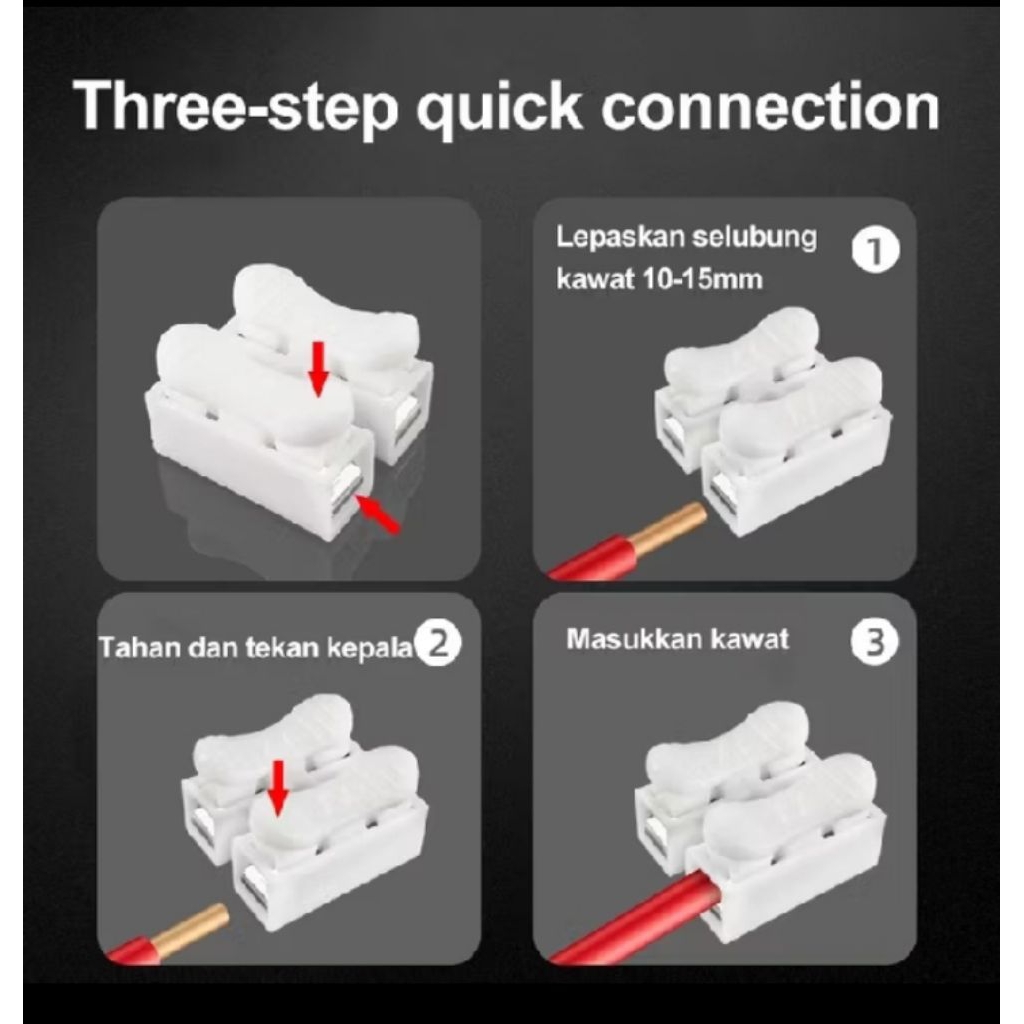 Three-step quick connection

Lepaskan selubung kawat 10-15mm

1

Tahan dan tekan kepala

2

Masukkan kawat

3