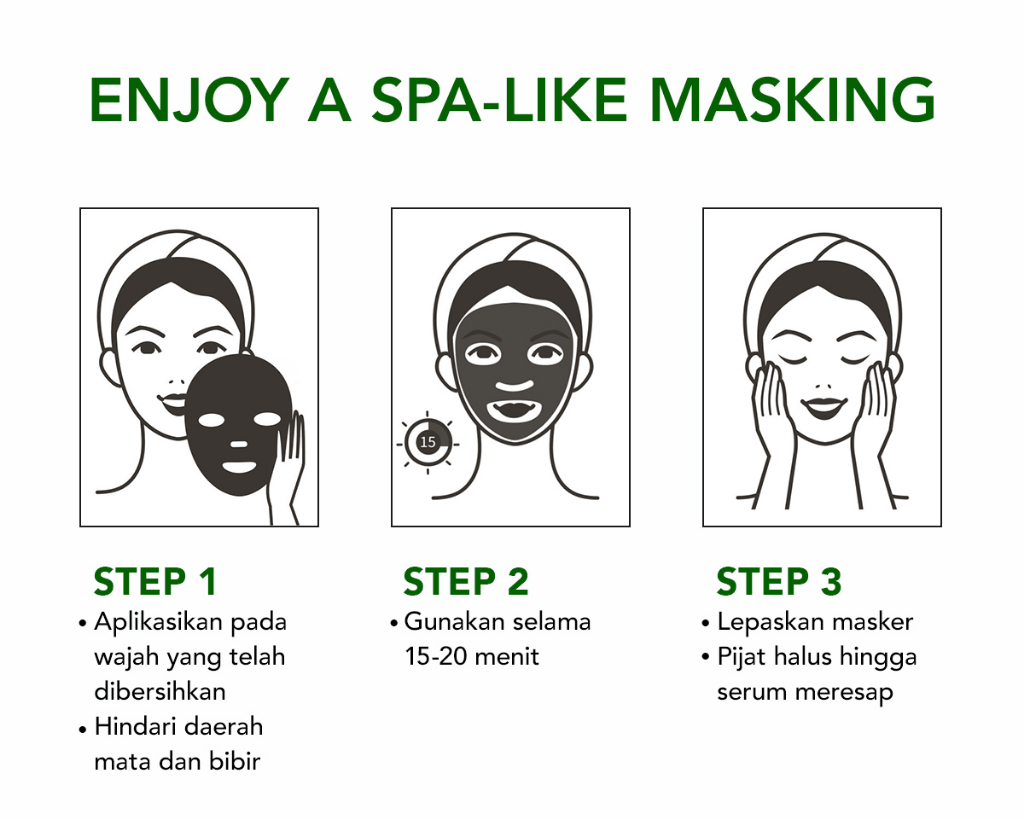 ENJOY A SPA-LIKE MASKING

15

STEP 1
• Aplikasikan pada wajah yang telah dibersihkan
• Hindari daerah mata dan bibir

STEP 2
• Gunakan selama 15-20 menit

STEP 3
• Lepaskan masker
• Pijat halus hingga serum meresap