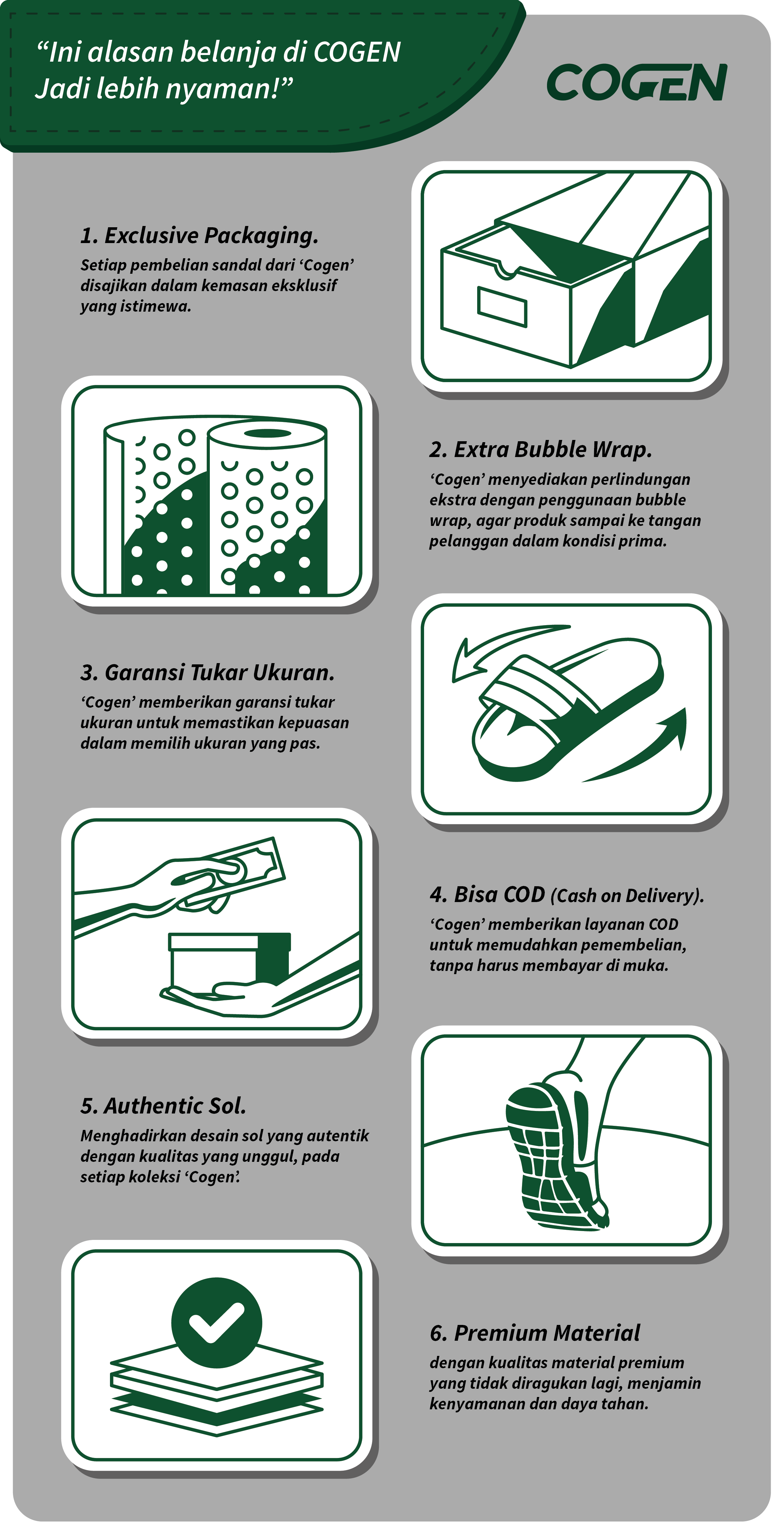 “Ini alasan belanja di COGEN Jadi lebih nyaman!”

COGEN

1. Exclusive Packaging.
Setiap pembelian sandal dari ‘Cogen’ disajikan dalam kemasan eksklusif yang istimewa.

2. Extra Bubble Wrap.
‘Cogen’ menyediakan perlindungan ekstra dengan penggunaan bubble wrap, agar produk sampai ke tangan pelanggan dalam kondisi prima.

3. Garansi Tukar Ukuran.
‘Cogen’ memberikan garansi tukar ukuran untuk memastikan kepuasan dalam memilih ukuran yang pas.

4. Bisa COD (Cash on Delivery).
‘Cogen’ memberikan layanan COD untuk memudahkan pemembelian, tanpa harus membayar di muka.

5. Authentic Sol.
Menghadirkan desain sol yang autentik dengan kualitas yang unggul, pada setiap koleksi ‘Cogen’.

6. Premium Material
dengan kualitas material premium yang tidak diragukan lagi, menjamin kenyamanan dan daya tahan.