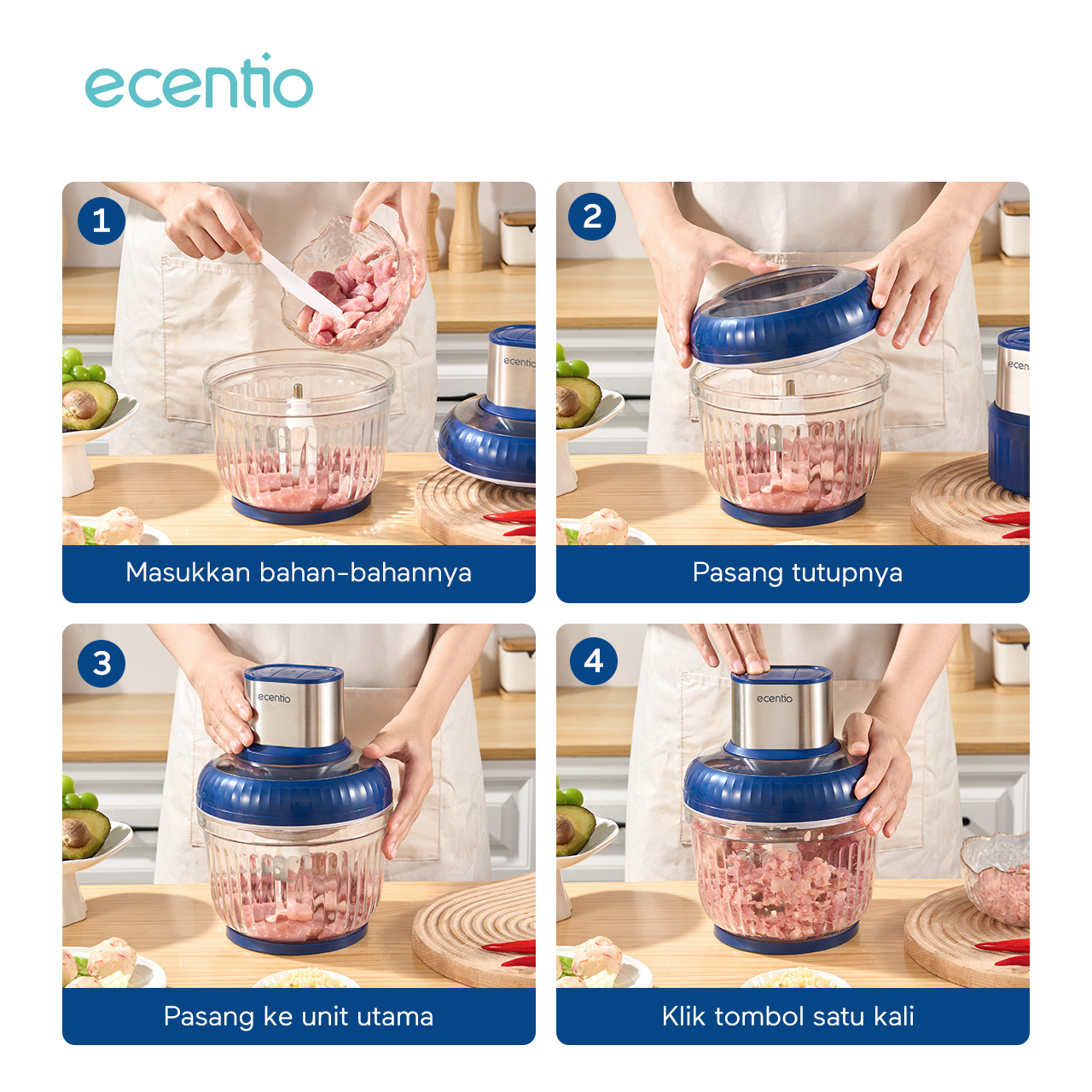 ecentio

1
ecentio
Masukkan bahan-bahannya

2
ecen
Pasang tutupnya

3
ecentio
Pasang ke unit utama

4
ecentio
Klik tombol satu kali