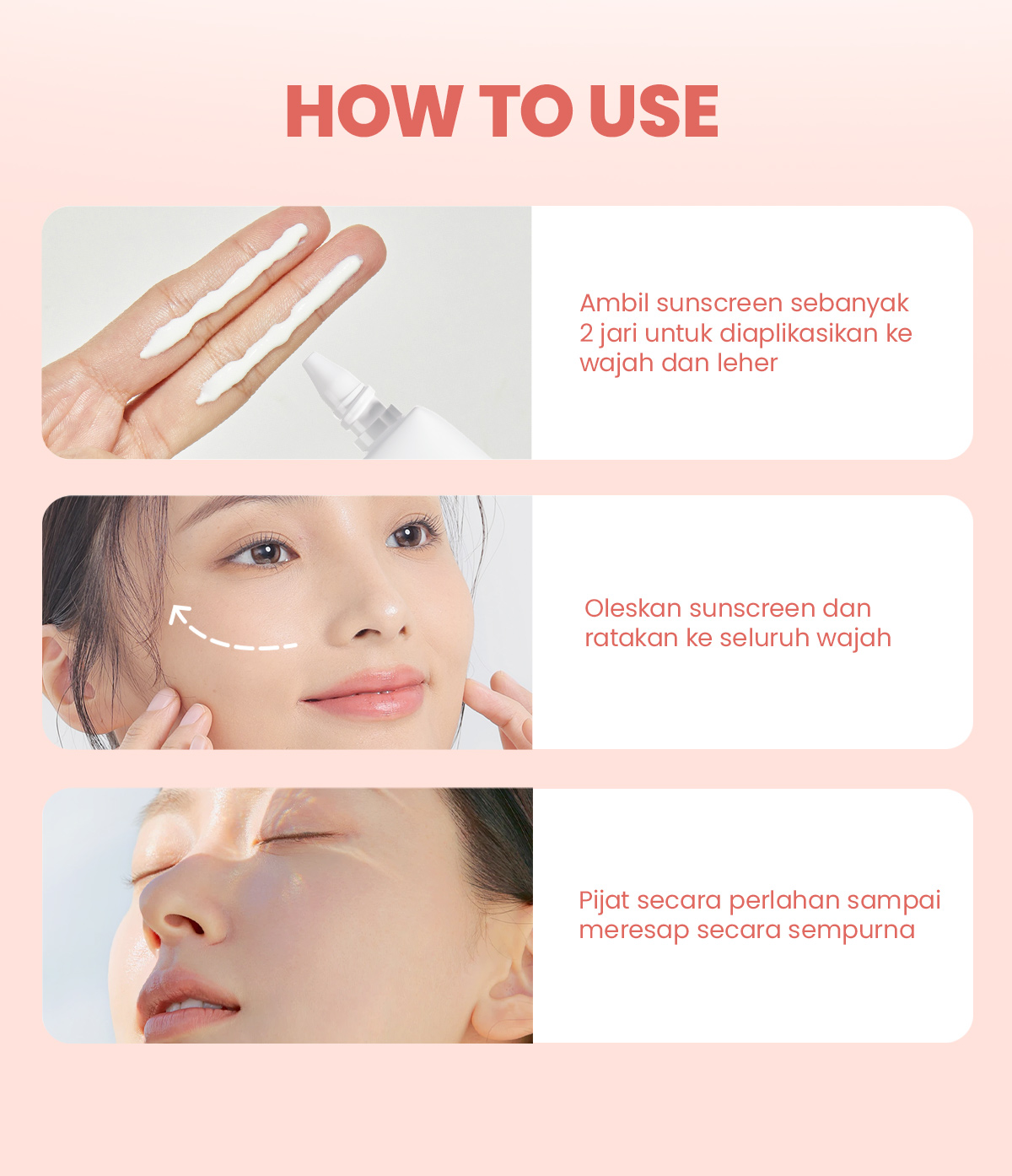 HOW TO USE

Ambil sunscreen sebanyak 2 jari untuk diaplikasikan ke wajah dan leher

Oleskan sunscreen dan ratakan ke seluruh wajah

Pijat secara perlahan sampai meresap secara sempurna