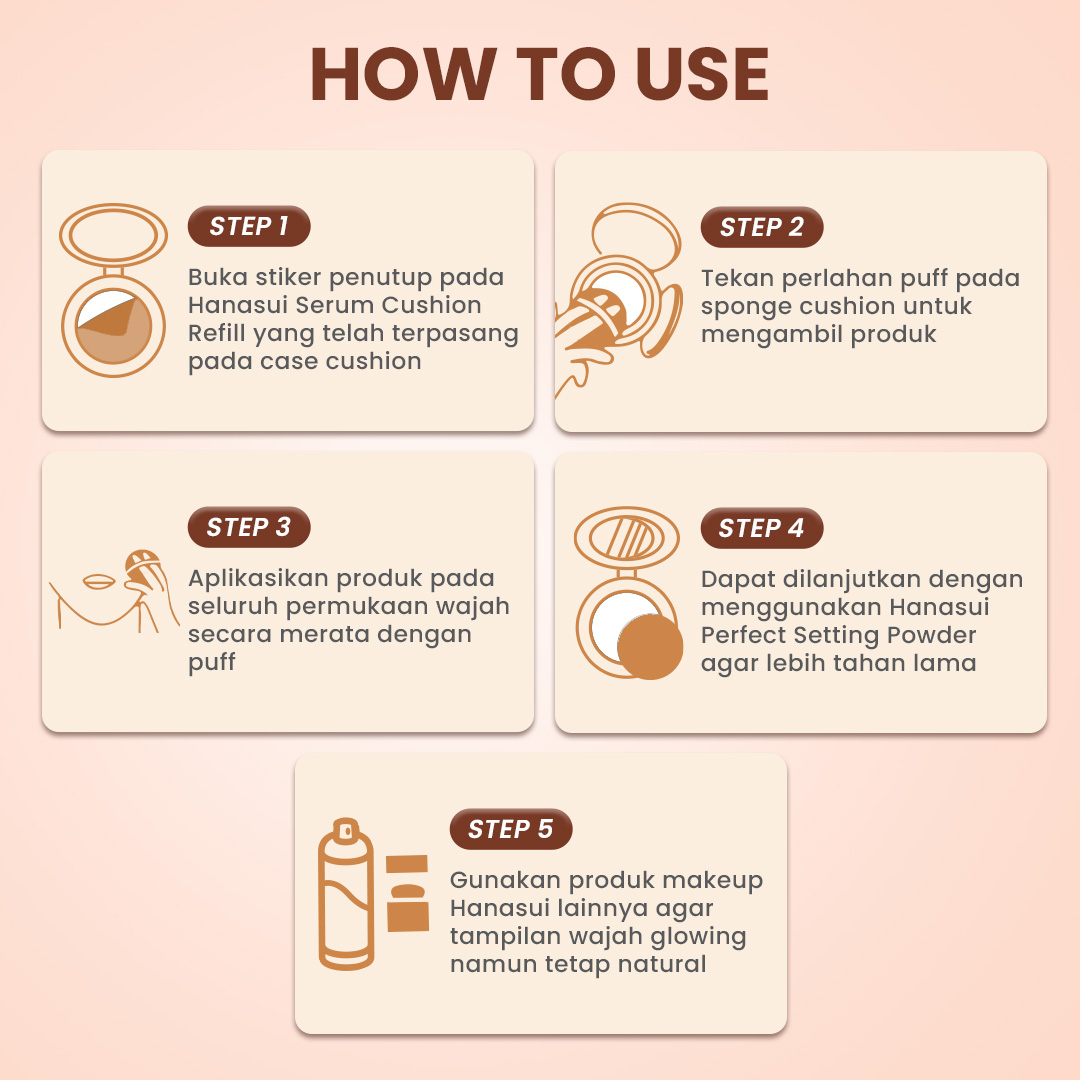 HOW TO USE

STEP 1

Buka stiker penutup pada Hanasui Serum Cushion Refill yang telah terpasang pada case cushion

STEP 2

Tekan perlahan puff pada sponge cushion untuk mengambil produk

STEP 3

Aplikasikan produk pada seluruh permukaan wajah secara merata dengan puff

STEP 4

Dapat dilanjutkan dengan menggunakan Hanasui Perfect Setting Powder agar lebih tahan lama

STEP 5

Gunakan produk makeup Hanasui lainnya agar tampilan wajah glowing namun tetap natural