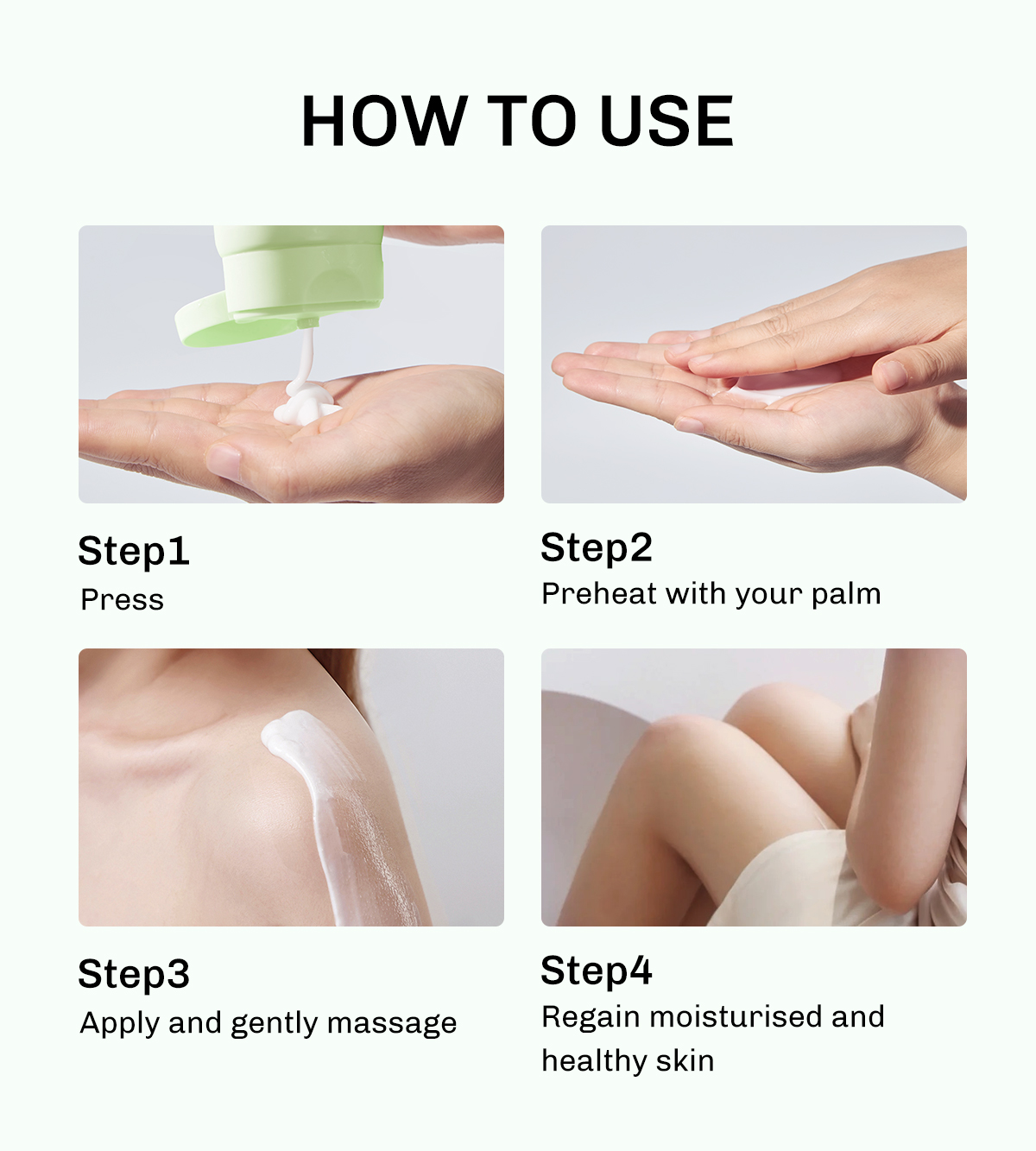 HOW TO USE

Step1
Press

Step2
Preheat with your palm

Step3
Apply and gently massage

Step4
Regain moisturised and healthy skin