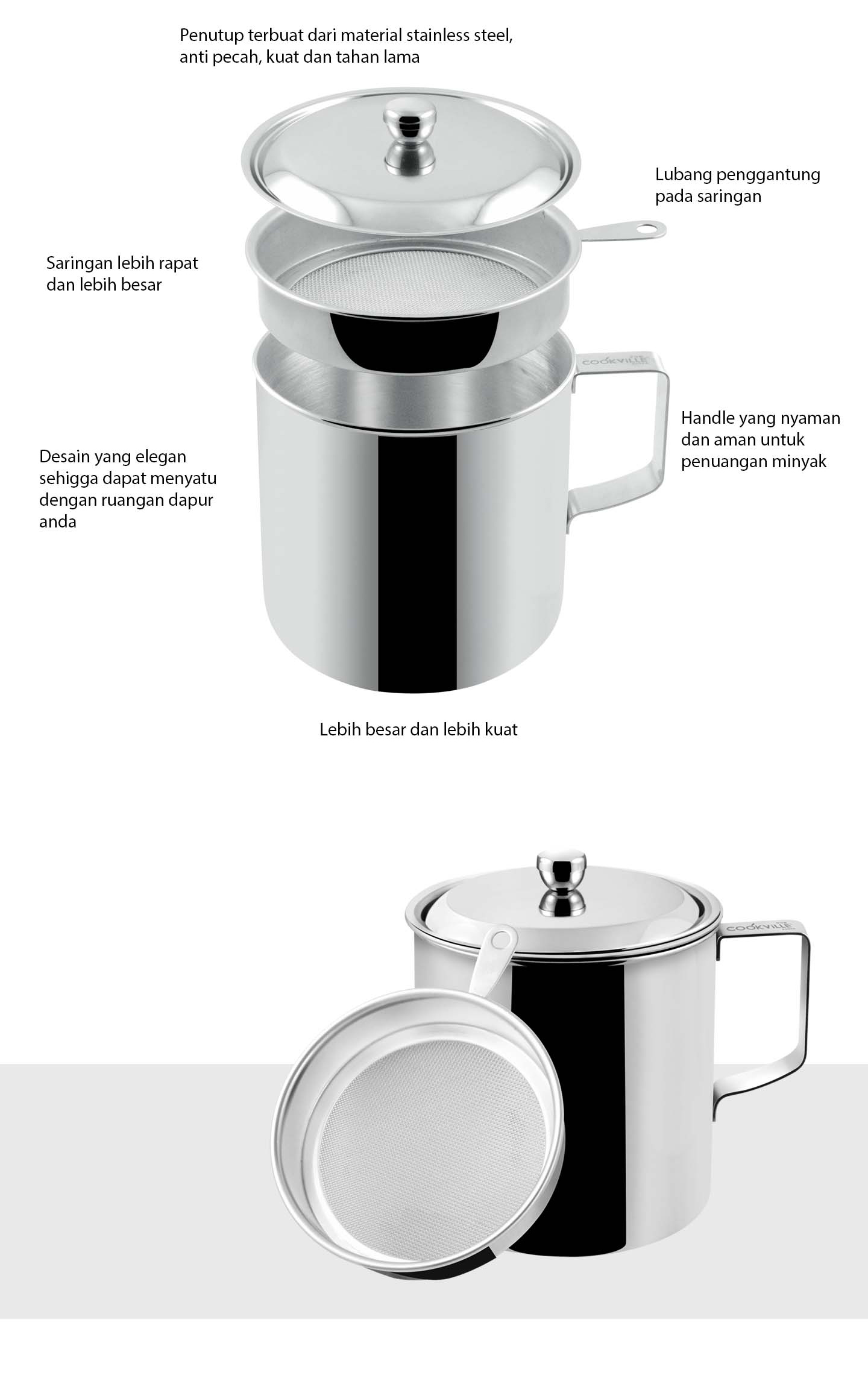 Penutup terbuat dari material stainless steel, anti pecah, kuat dan tahan lama

Lubang penggantung pada saringan

Saringan lebih rapat dan lebih besar

COOKVILLE

Handle yang nyaman dan aman untuk penuangan minyak

Desain yang elegan sehigga dapat menyatu dengan ruangan dapur anda

Lebih besar dan lebih kuat

COOKVILLE