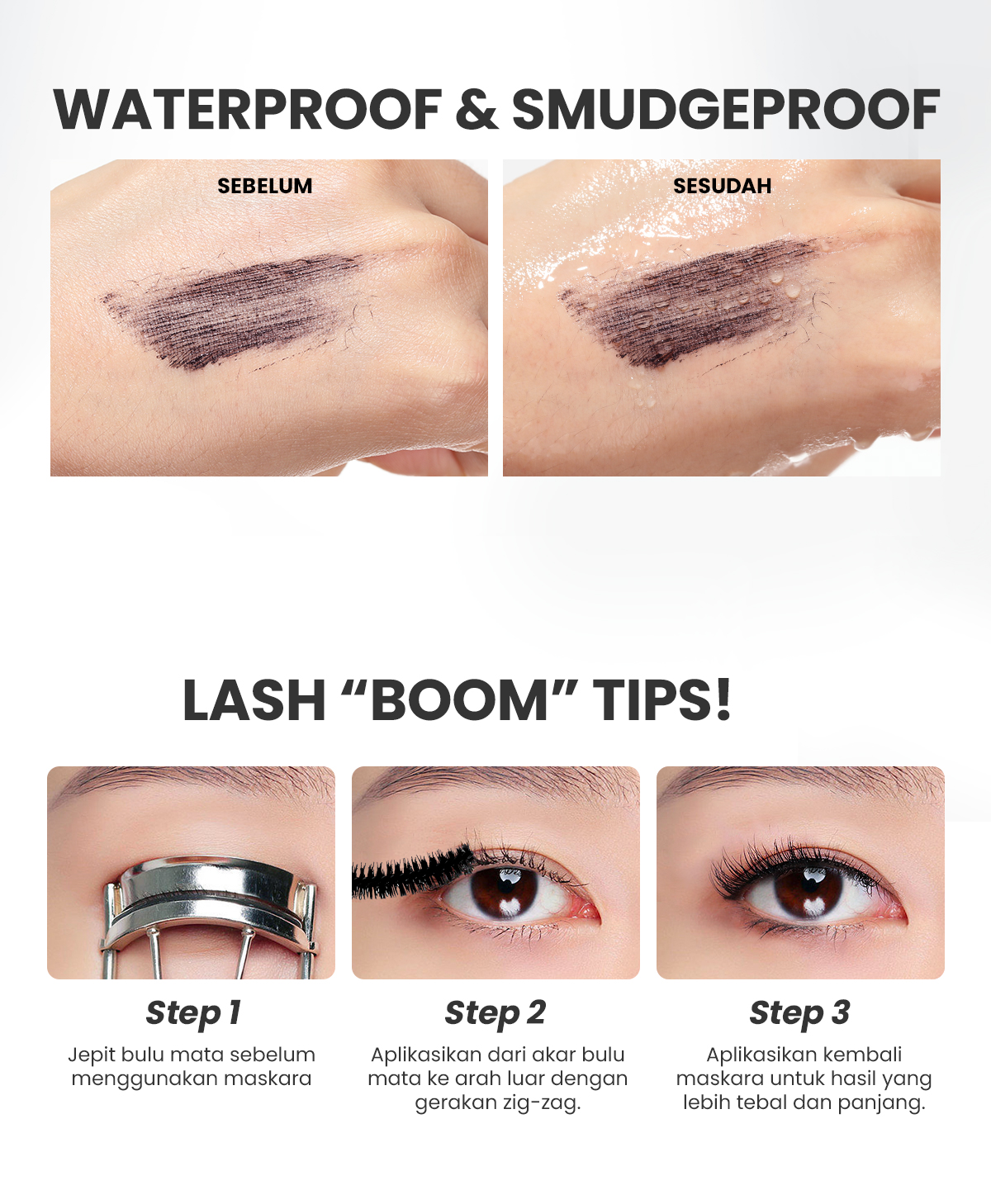 WATERPROOF & SMUDGEPROOF

SEBELUM

SESUDAH

LASH “BOOM” TIPS!

Step 1
Jepit bulu mata sebelum menggunakan maskara

Step 2
Aplikasikan dari akar bulu mata ke arah luar dengan gerakan zig-zag.

Step 3
Aplikasikan kembali maskara untuk hasil yang lebih tebal dan panjang.