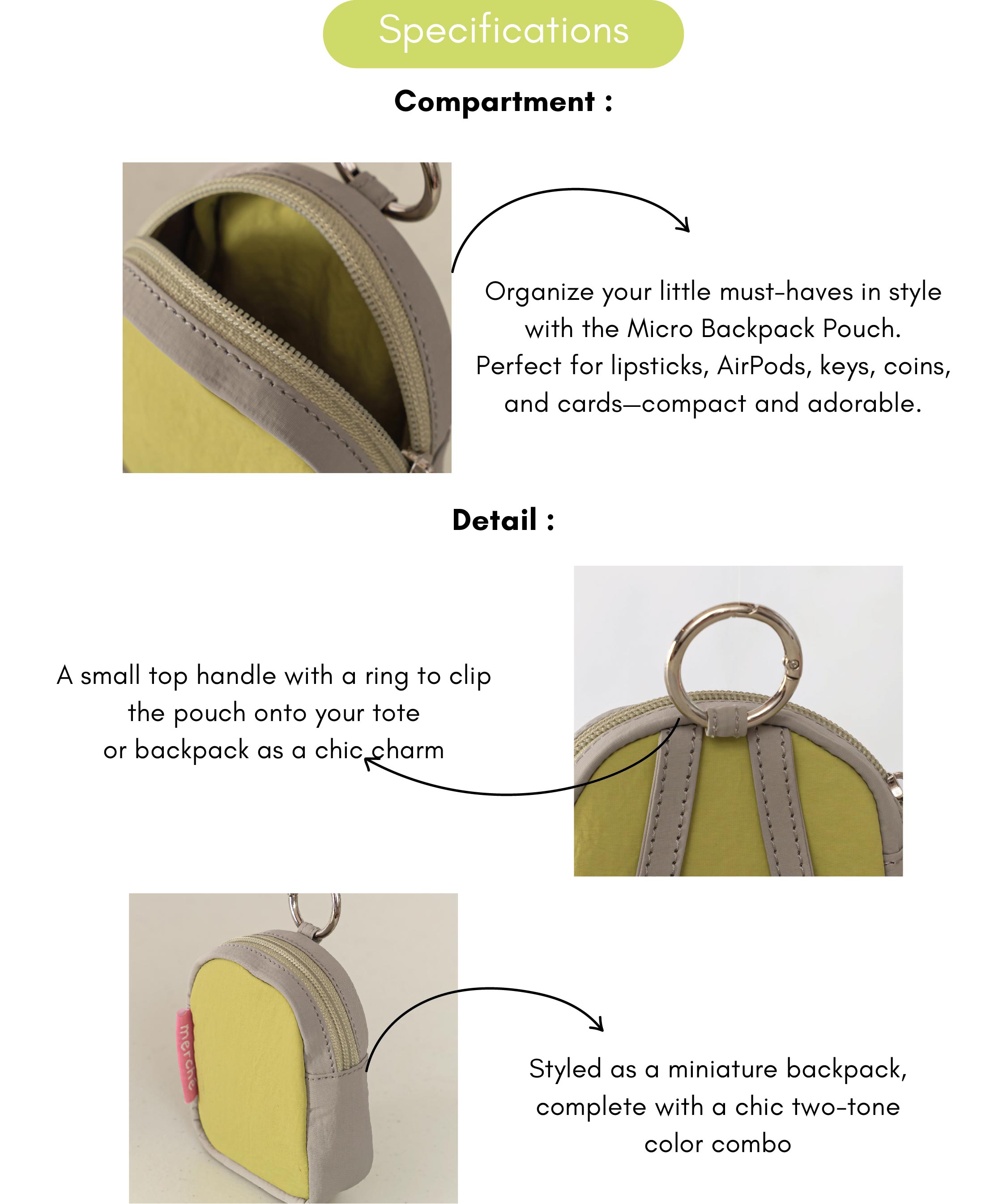 Specifications

Compartment :

Organize your little must-haves in style with the Micro Backpack Pouch. Perfect for lipsticks, AirPods, keys, coins, and cards—compact and adorable.

Detail :

A small top handle with a ring to clip the pouch onto your tote or backpack as a chic charm

merche

Styled as a miniature backpack, complete with a chic two-tone color combo