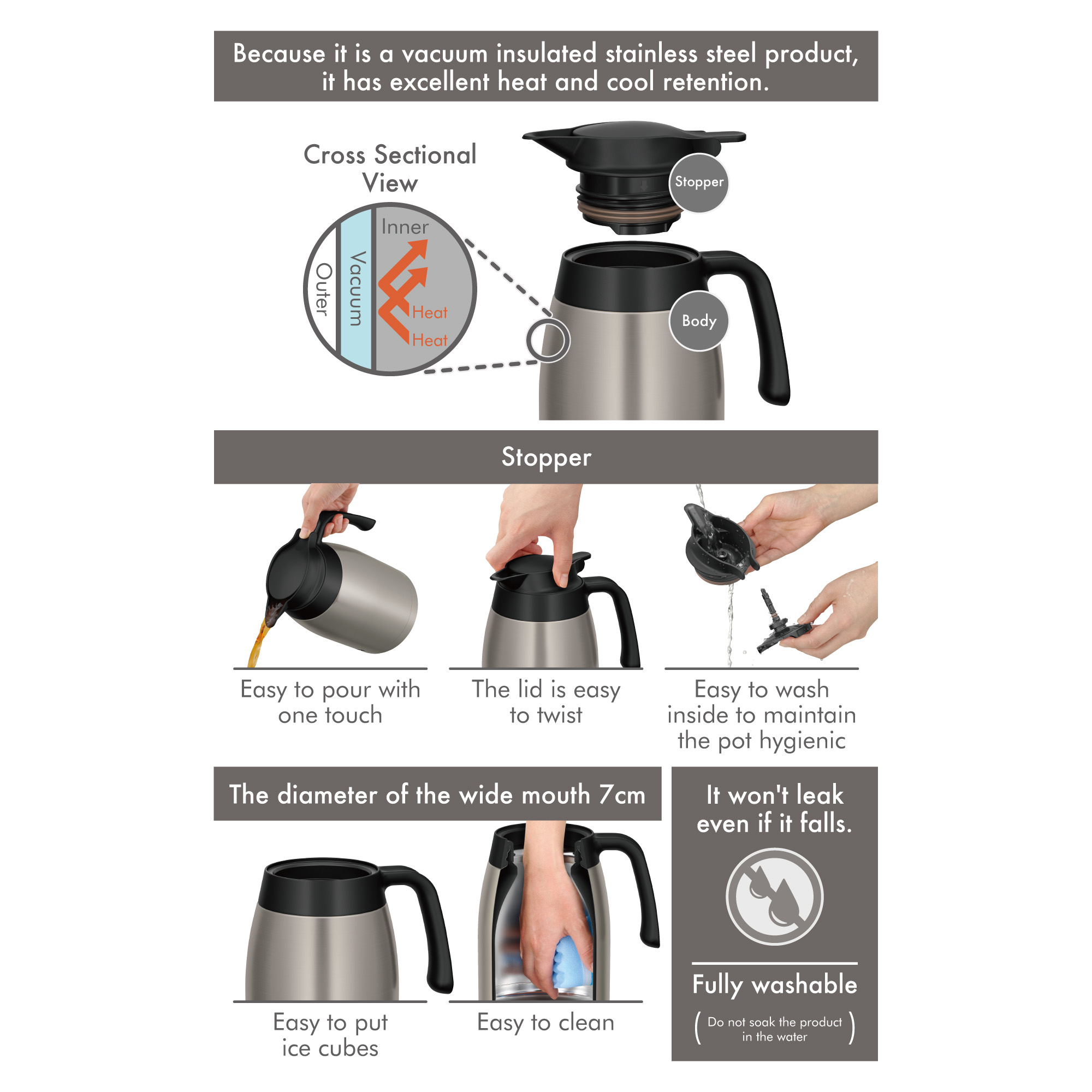 Because it is a vacuum insulated stainless steel product, it has excellent heat and cool retention.

Cross Sectional View

Outer

Vacuum

Inner

Heat

Heat

Stopper

Body

Stopper

Easy to pour with one touch

The lid is easy to twist

Easy to wash inside to maintain the pot hygienic

The diameter of the wide mouth 7cm

Easy to put ice cubes

Easy to clean

It won't leak even if it falls.

Fully washable

( Do not soak the product in the water )