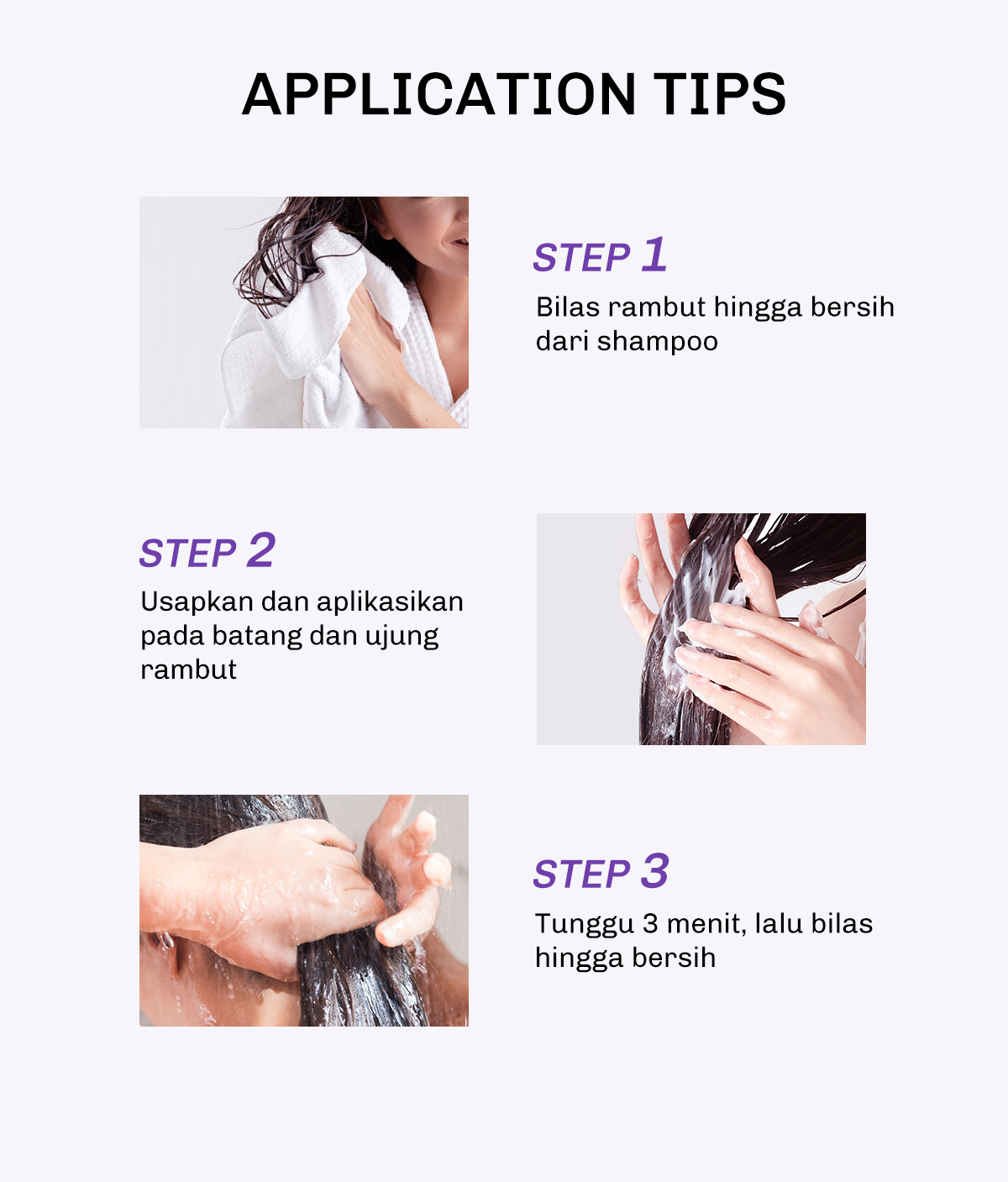 APPLICATION TIPS

STEP 1
Bilas rambut hingga bersih dari shampoo

STEP 2
Usapkan dan aplikasikan pada batang dan ujung rambut

STEP 3
Tunggu 3 menit, lalu bilas hingga bersih