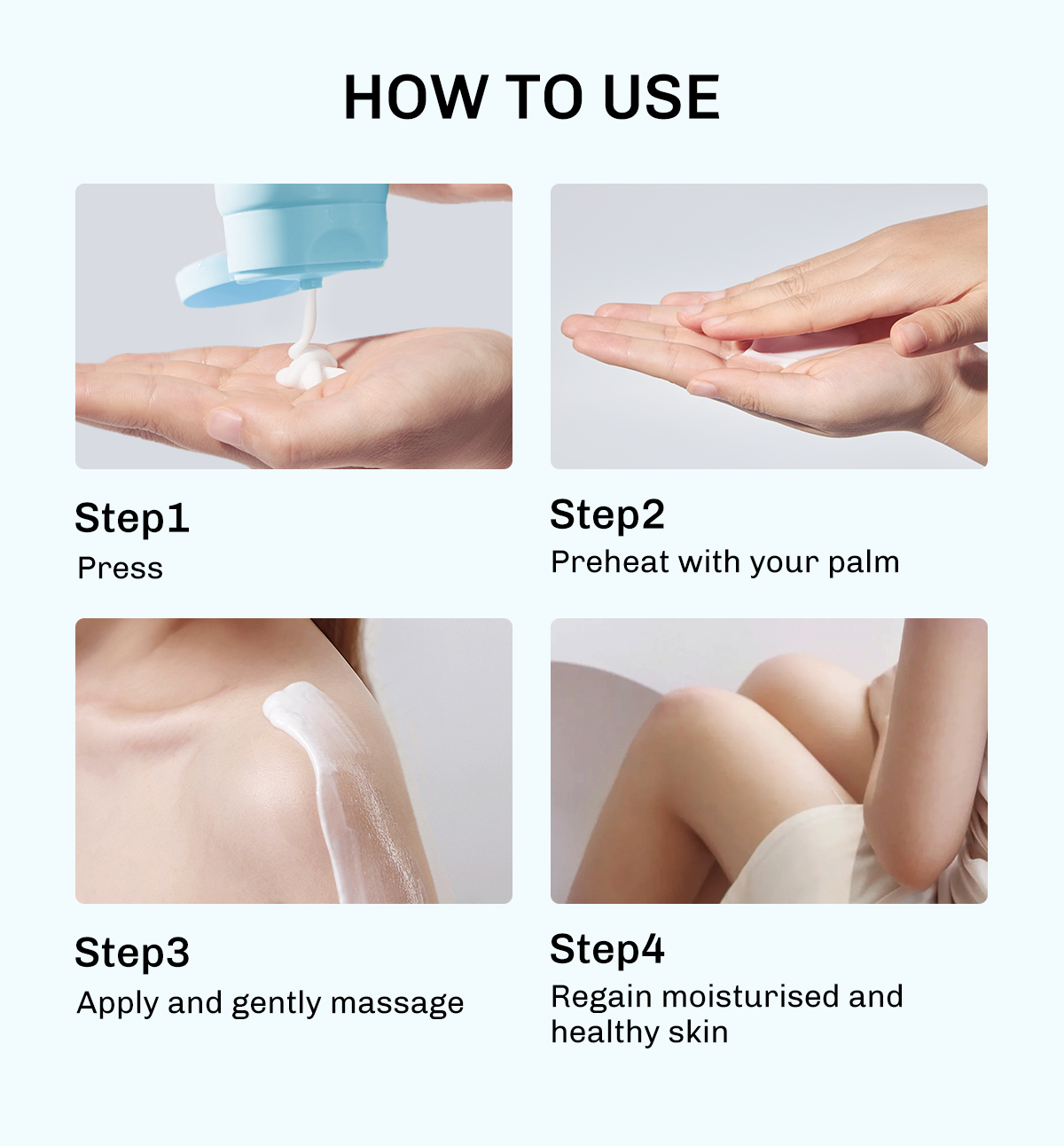 HOW TO USE

Step1
Press

Step2
Preheat with your palm

Step3
Apply and gently massage

Step4
Regain moisturised and healthy skin